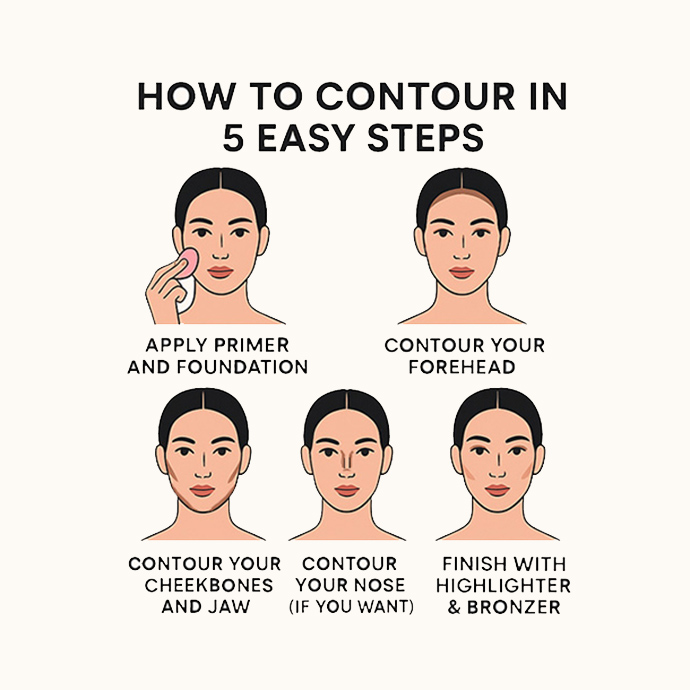 HOW TO CONTOUR IN 5 EASY STEPS

APPLY PRIMER AND FOUNDATION

CONTOUR YOUR FOREHEAD

CONTOUR YOUR CHEEKBONES AND JAW

CONTOUR YOUR NOSE (IF YOU WANT)

FINISH WITH HIGHLIGHTER & BRONZER