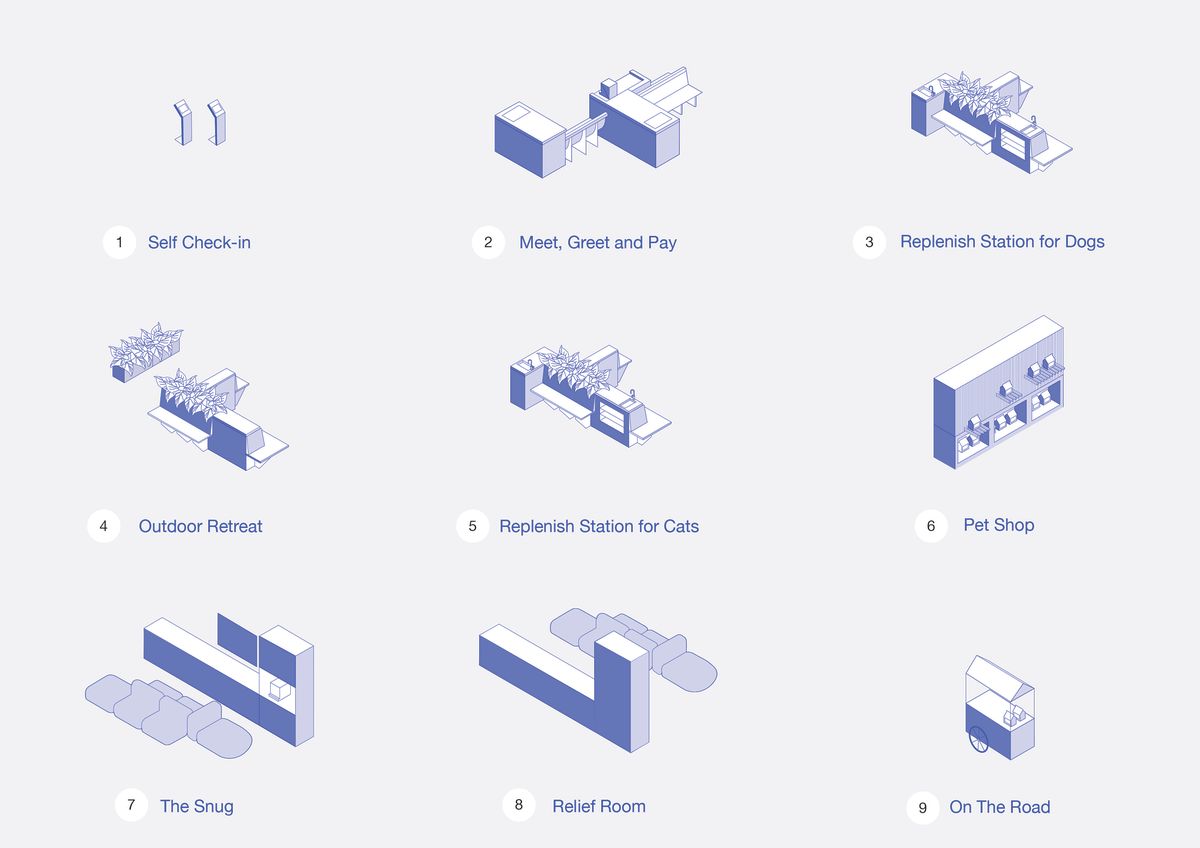 1 Self Check-in

2 Meet, Greet and Pay

3 Replenish Station for Dogs

4 Outdoor Retreat

5 Replenish Station for Cats

6 Pet Shop

7 The Snug

8 Relief Room

9 On The Road