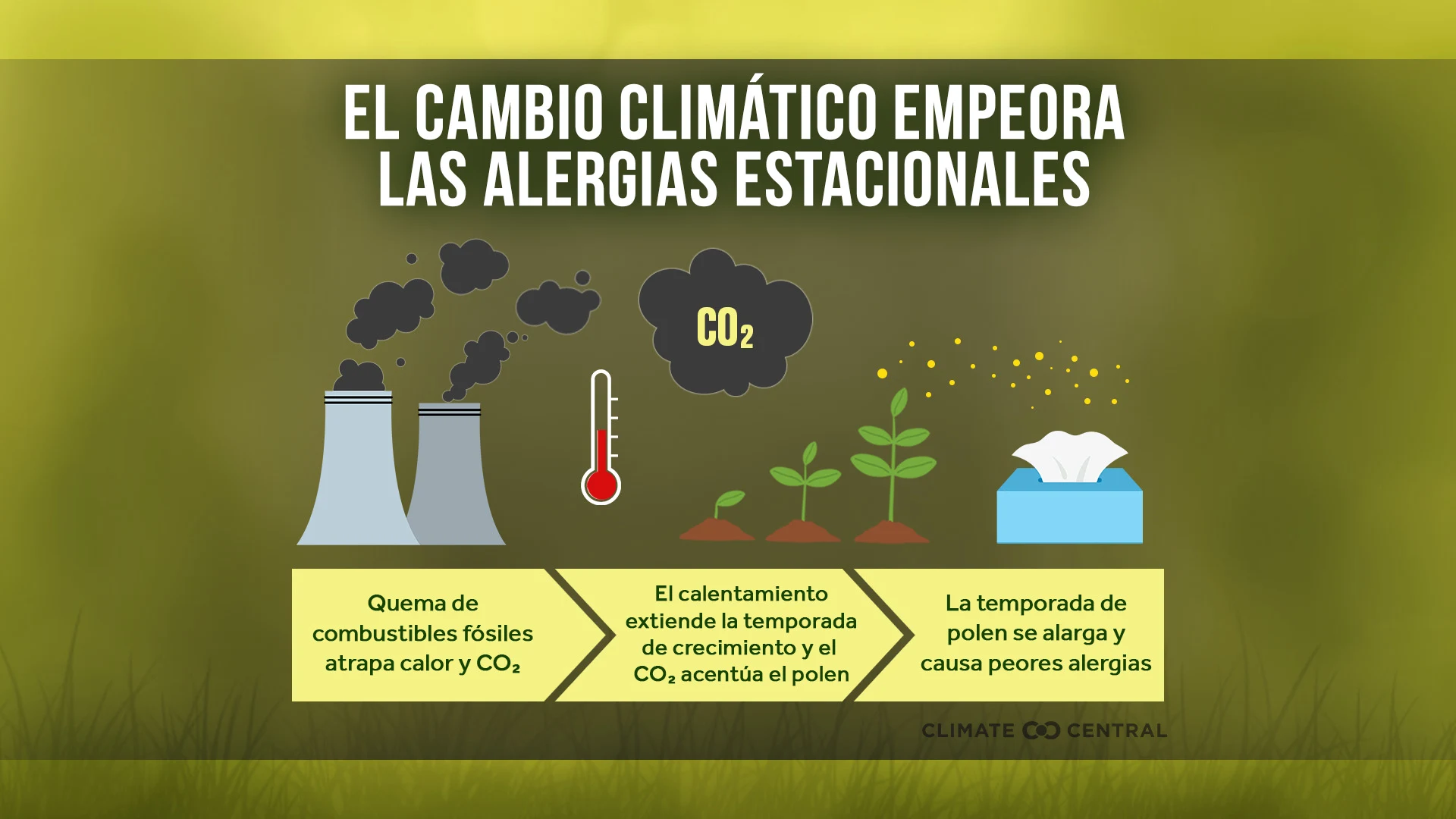 EL CAMBIO CLIMÁTICO EMPEORA LAS ALERGIAS ESTACIONALES

$CO_2$

Quema de combustibles fósiles atrapa calor y $CO_2$

El calentamiento extiende la temporada de crecimiento y el $CO_2$ acentúa el polen

La temporada de polen se alarga y causa peores alergias

CLIMATE CENTRAL