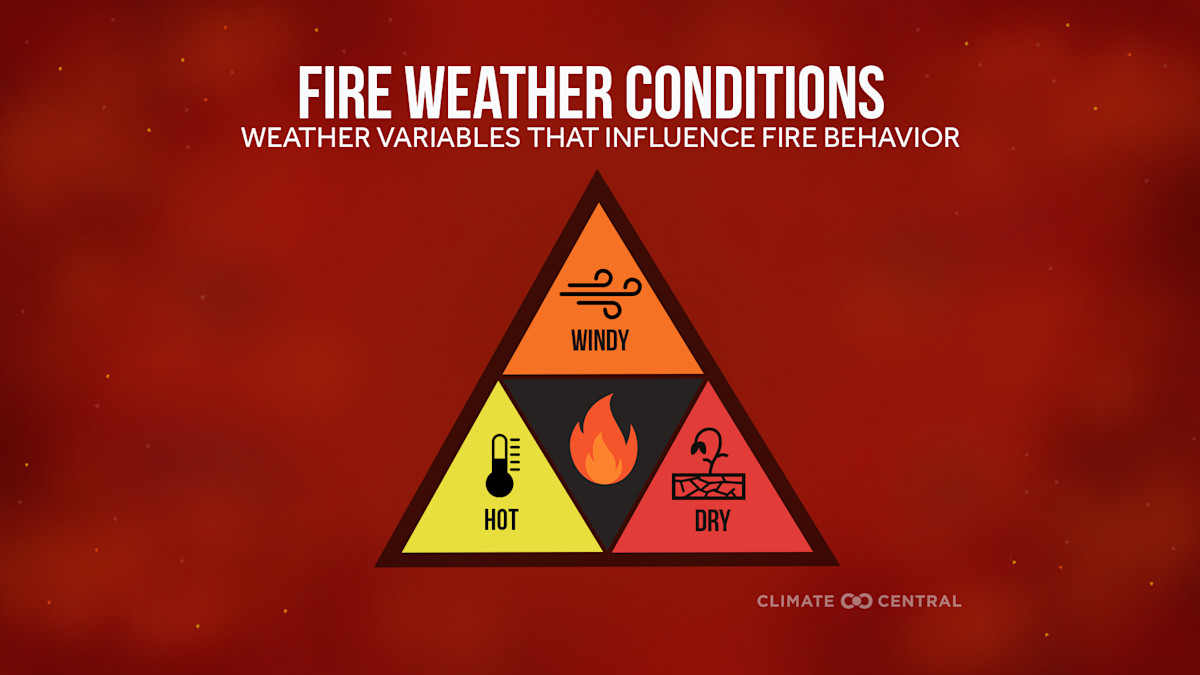 FIRE WEATHER CONDITIONS
WEATHER VARIABLES THAT INFLUENCE FIRE BEHAVIOR

WINDY

HOT

DRY

CLIMATE CENTRAL