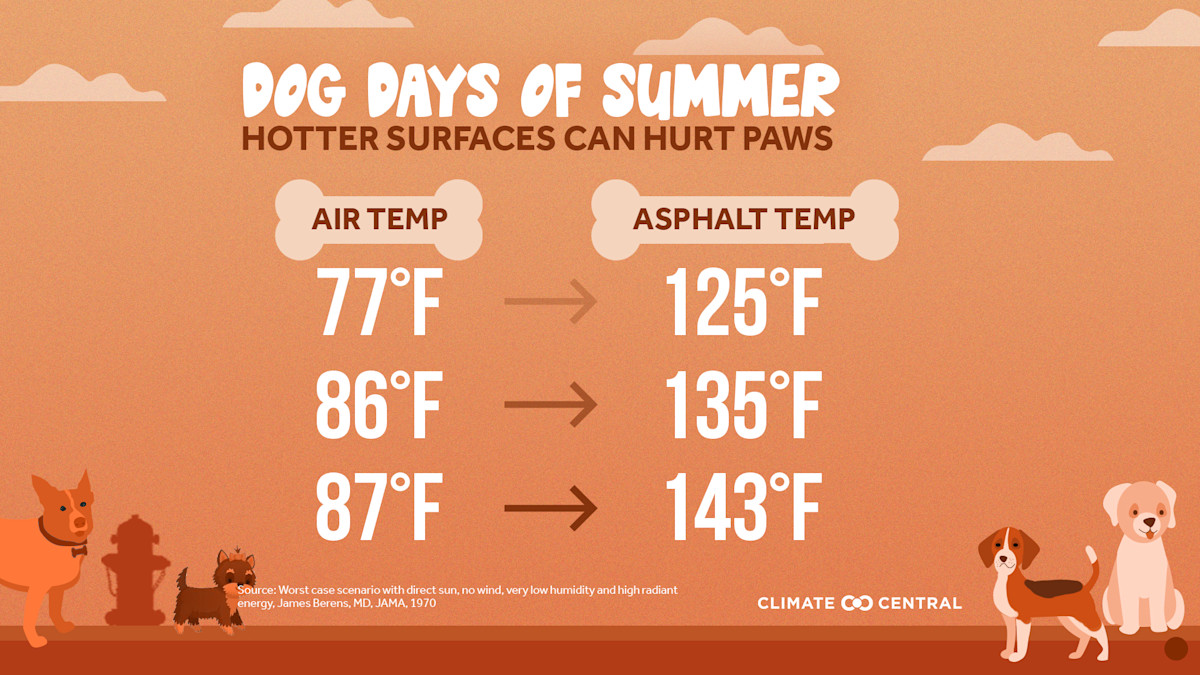 DOG DAYS OF SUMMER
HOTTER SURFACES CAN HURT PAWS

| AIR TEMP | | ASPHALT TEMP |
|---|---|---|
| 77°F | → | 125°F |
| 86°F | → | 135°F |
| 87°F | → | 143°F |

Source: Worst case scenario with direct sun, no wind, very low humidity and high radiant energy, James Berens, MD, JAMA, 1970

CLIMATE CENTRAL