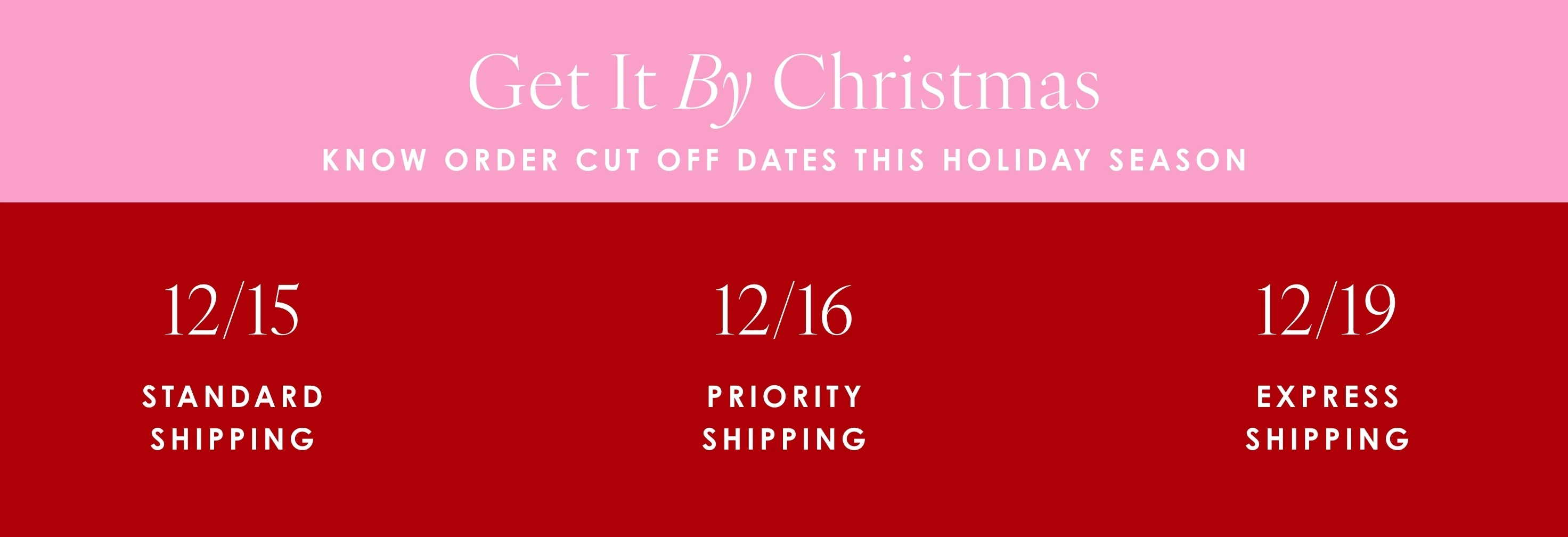 Get It By Christmas

KNOW ORDER CUT OFF DATES THIS HOLIDAY SEASON

12/15

STANDARD
SHIPPING

12/16

PRIORITY
SHIPPING

12/19

EXPRESS
SHIPPING