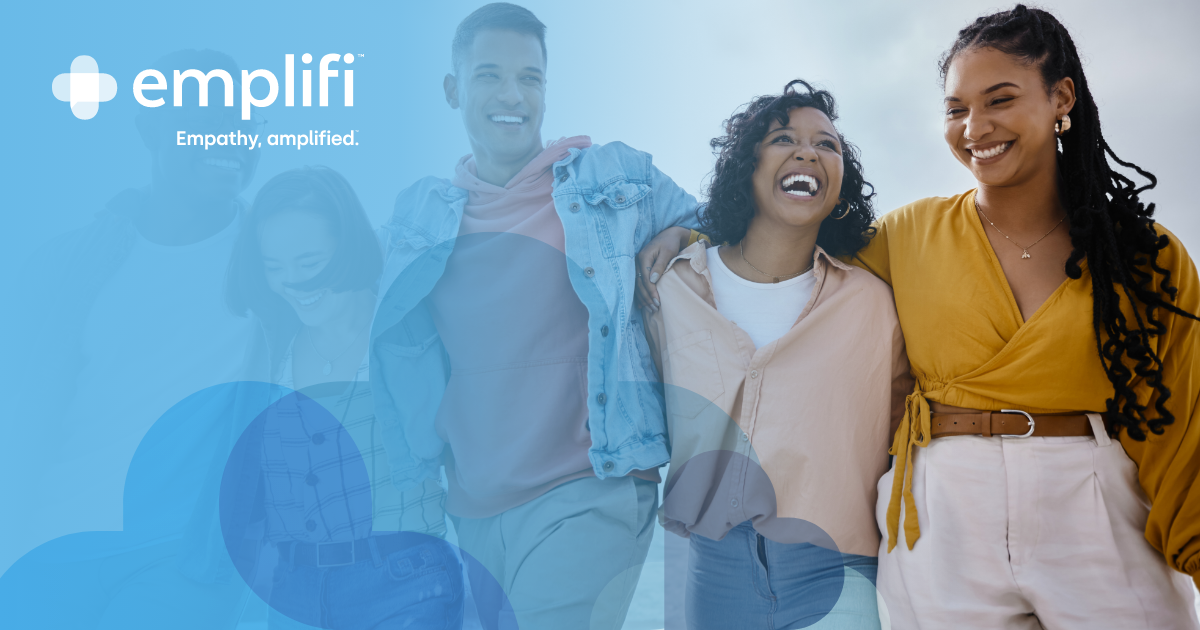 emplifi™
Empathy, amplified.