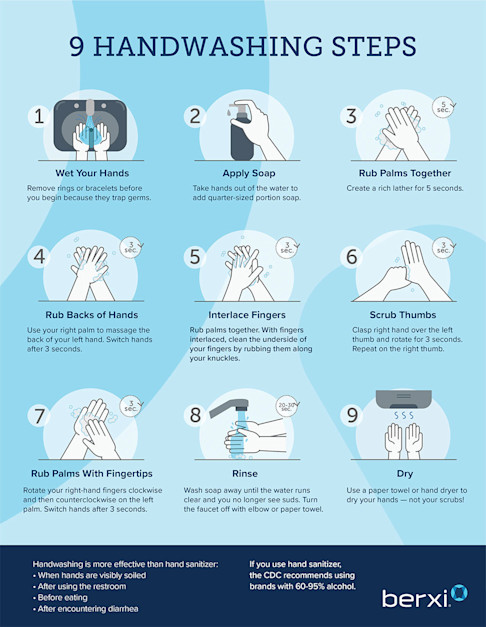 9 HANDWASHING STEPS

1

Wet Your Hands

Remove rings or bracelets before you begin because they trap germs.

2

Apply Soap

Take hands out of the water to add quarter-sized portion soap.

3

5 sec.

Rub Palms Together

Create a rich lather for 5 seconds.

4

3 sec.

Rub Backs of Hands

Use your right palm to massage the back of your left hand. Switch hands after 3 seconds.

5

3 sec.

Interlace Fingers

Rub palms together. With fingers interlaced, clean the underside of your fingers by rubbing them along your knuckles.

6

3 sec.

Scrub Thumbs

Clasp right hand over the left thumb and rotate for 3 seconds. Repeat on the right thumb.

7

3 sec.

Rub Palms With Fingertips

Rotate your right-hand fingers clockwise and then counterclockwise on the left palm. Switch hands after 3 seconds.

8

20-30 sec.

Rinse

Wash soap away until the water runs clear and you no longer see suds. Turn the faucet off with elbow or paper towel.

9

Dry

Use a paper towel or hand dryer to dry your hands — not your scrubs!

Handwashing is more effective than hand sanitizer:
• When hands are visibly soiled
• After using the restroom
• Before eating
• After encountering diarrhea

If you use hand sanitizer, the CDC recommends using brands with 60-95% alcohol.

berxi