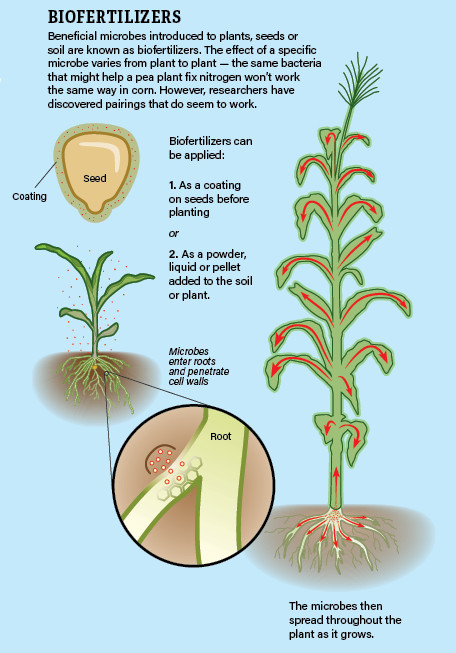 BIOFERTILIZERS

Beneficial microbes introduced to plants, seeds or soil are known as biofertilizers. The effect of a specific microbe varies from plant to plant — the same bacteria that might help a pea plant fix nitrogen won't work the same way in corn. However, researchers have discovered pairings that do seem to work.

Seed

Coating

Biofertilizers can be applied:

1. As a coating on seeds before planting

or

2. As a powder, liquid or pellet added to the soil or plant.

Microbes enter roots and penetrate cell walls

Root

The microbes then spread throughout the plant as it grows.