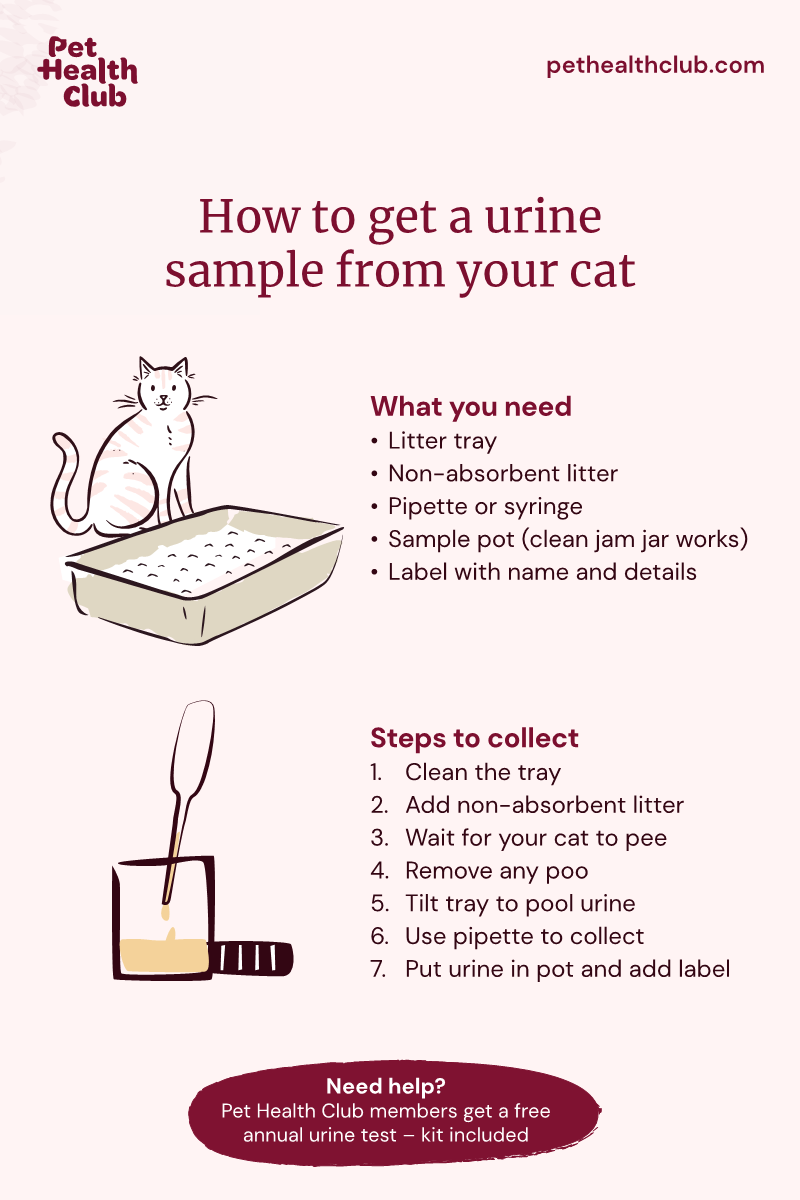 Pet Health Club

pethealthclub.com

How to get a urine sample from your cat

What you need
• Litter tray
• Non-absorbent litter
• Pipette or syringe
• Sample pot (clean jam jar works)
• Label with name and details

Steps to collect
1. Clean the tray
2. Add non-absorbent litter
3. Wait for your cat to pee
4. Remove any poo
5. Tilt tray to pool urine
6. Use pipette to collect
7. Put urine in pot and add label

Need help?
Pet Health Club members get a free annual urine test – kit included