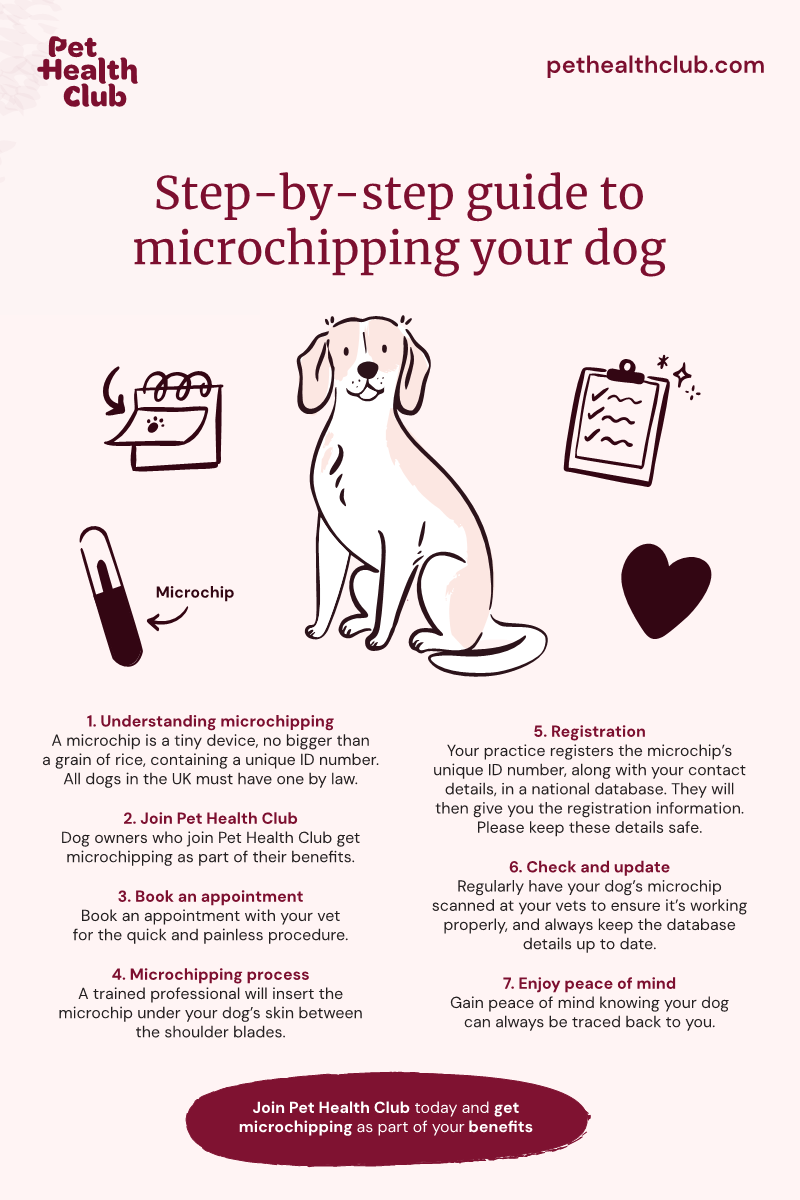 Pet Health Club

pethealthclub.com

Step-by-step guide to microchipping your dog

Microchip

1. Understanding microchipping
A microchip is a tiny device, no bigger than a grain of rice, containing a unique ID number. All dogs in the UK must have one by law.

2. Join Pet Health Club
Dog owners who join Pet Health Club get microchipping as part of their benefits.

3. Book an appointment
Book an appointment with your vet for the quick and painless procedure.

4. Microchipping process
A trained professional will insert the microchip under your dog's skin between the shoulder blades.

5. Registration
Your practice registers the microchip's unique ID number, along with your contact details, in a national database. They will then give you the registration information. Please keep these details safe.

6. Check and update
Regularly have your dog's microchip scanned at your vets to ensure it's working properly, and always keep the database details up to date.

7. Enjoy peace of mind
Gain peace of mind knowing your dog can always be traced back to you.

Join Pet Health Club today and get microchipping as part of your benefits