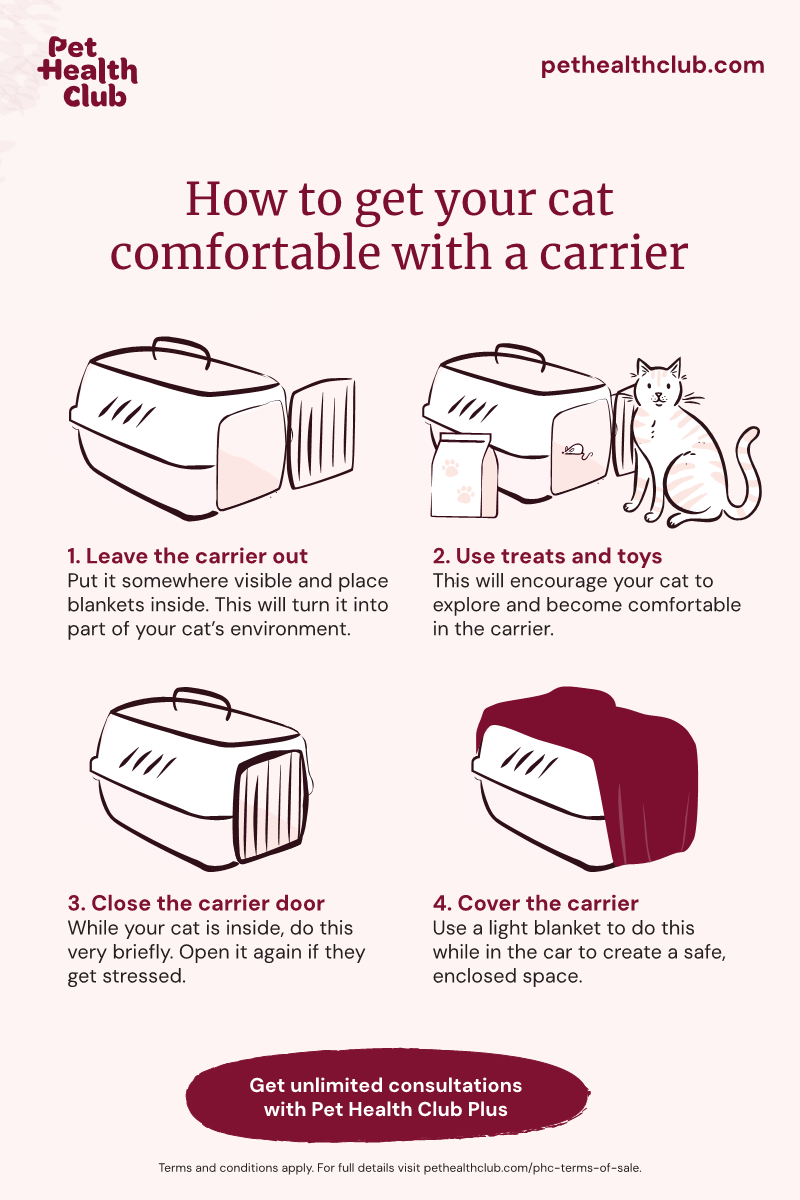 Pet Health Club

pethealthclub.com

How to get your cat comfortable with a carrier

1. Leave the carrier out
Put it somewhere visible and place blankets inside. This will turn it into part of your cat's environment.

2. Use treats and toys
This will encourage your cat to explore and become comfortable in the carrier.

3. Close the carrier door
While your cat is inside, do this very briefly. Open it again if they get stressed.

4. Cover the carrier
Use a light blanket to do this while in the car to create a safe, enclosed space.

Get unlimited consultations with Pet Health Club Plus

Terms and conditions apply. For full details visit pethealthclub.com/phc-terms-of-sale.