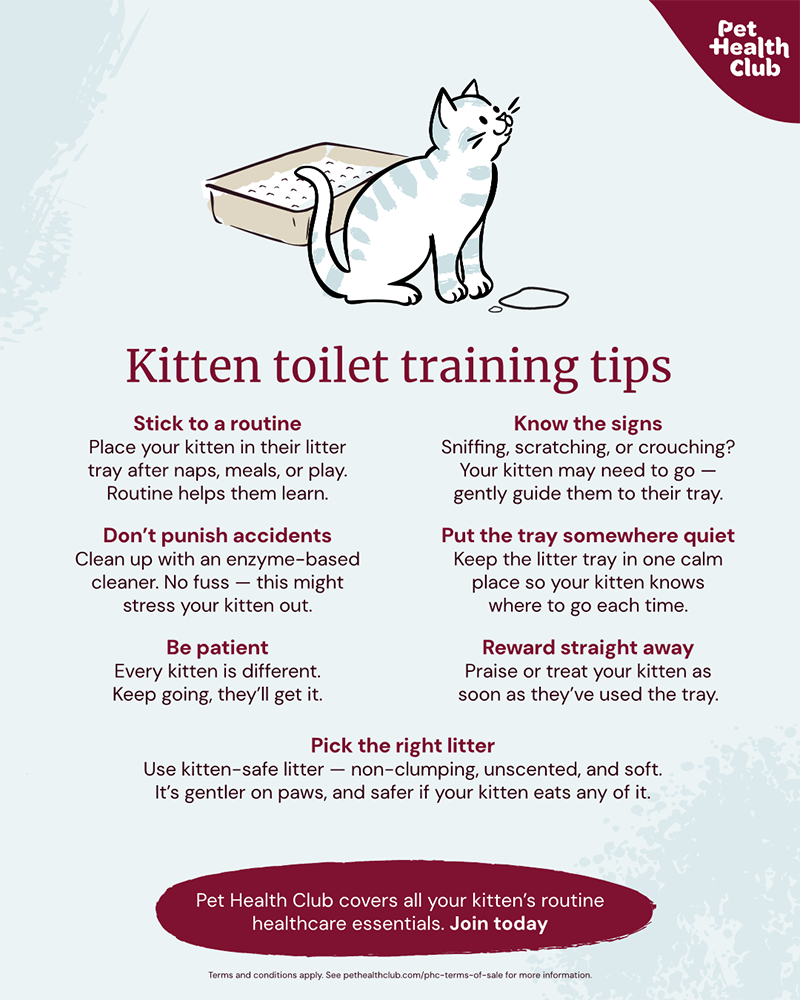 Pet Health Club

Kitten toilet training tips

Stick to a routine
Place your kitten in their litter tray after naps, meals, or play. Routine helps them learn.

Don't punish accidents
Clean up with an enzyme-based cleaner. No fuss — this might stress your kitten out.

Be patient
Every kitten is different. Keep going, they'll get it.

Know the signs
Sniffing, scratching, or crouching? Your kitten may need to go — gently guide them to their tray.

Put the tray somewhere quiet
Keep the litter tray in one calm place so your kitten knows where to go each time.

Reward straight away
Praise or treat your kitten as soon as they've used the tray.

Pick the right litter
Use kitten-safe litter — non-clumping, unscented, and soft. It's gentler on paws, and safer if your kitten eats any of it.

Pet Health Club covers all your kitten's routine healthcare essentials. Join today

Terms and conditions apply. See pethealthclub.com/phc-terms-of-sale for more information.