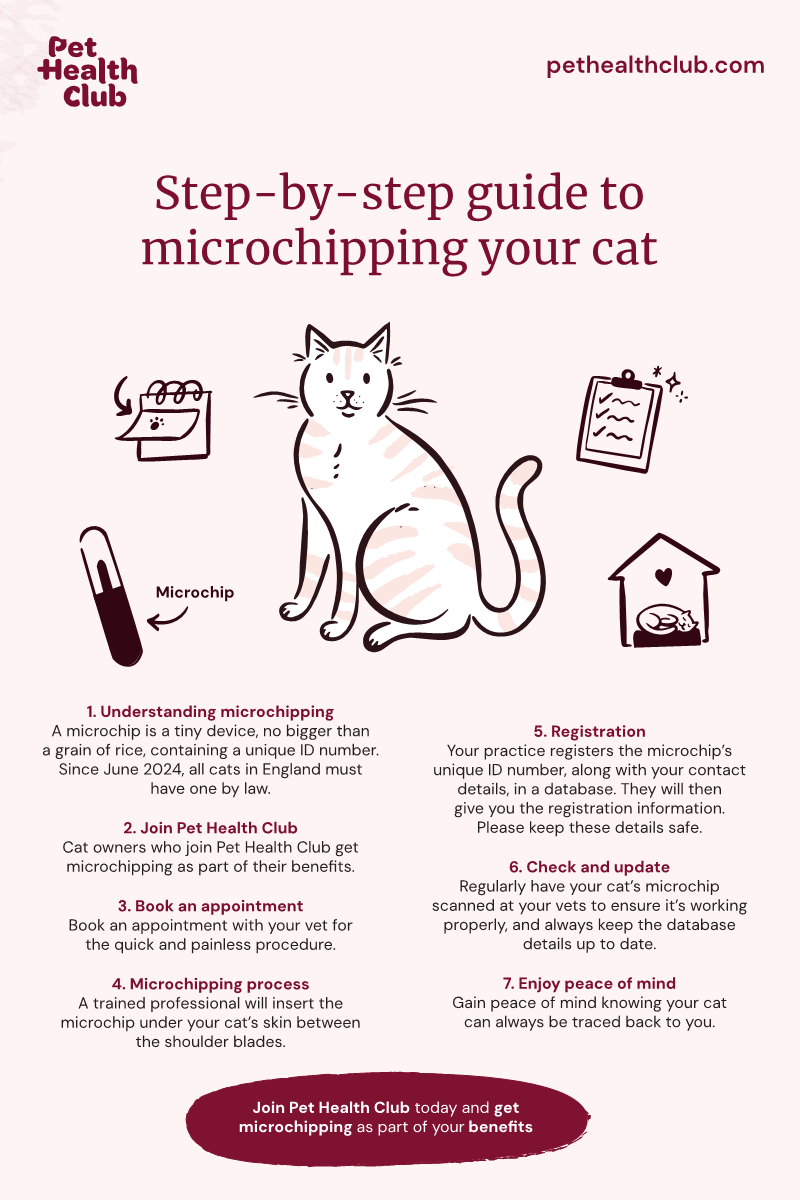 Pet Health Club

pethealthclub.com

Step-by-step guide to microchipping your cat

Microchip

1. Understanding microchipping
A microchip is a tiny device, no bigger than a grain of rice, containing a unique ID number. Since June 2024, all cats in England must have one by law.

2. Join Pet Health Club
Cat owners who join Pet Health Club get microchipping as part of their benefits.

3. Book an appointment
Book an appointment with your vet for the quick and painless procedure.

4. Microchipping process
A trained professional will insert the microchip under your cat's skin between the shoulder blades.

5. Registration
Your practice registers the microchip's unique ID number, along with your contact details, in a database. They will then give you the registration information. Please keep these details safe.

6. Check and update
Regularly have your cat's microchip scanned at your vets to ensure it's working properly, and always keep the database details up to date.

7. Enjoy peace of mind
Gain peace of mind knowing your cat can always be traced back to you.

Join Pet Health Club today and get microchipping as part of your benefits