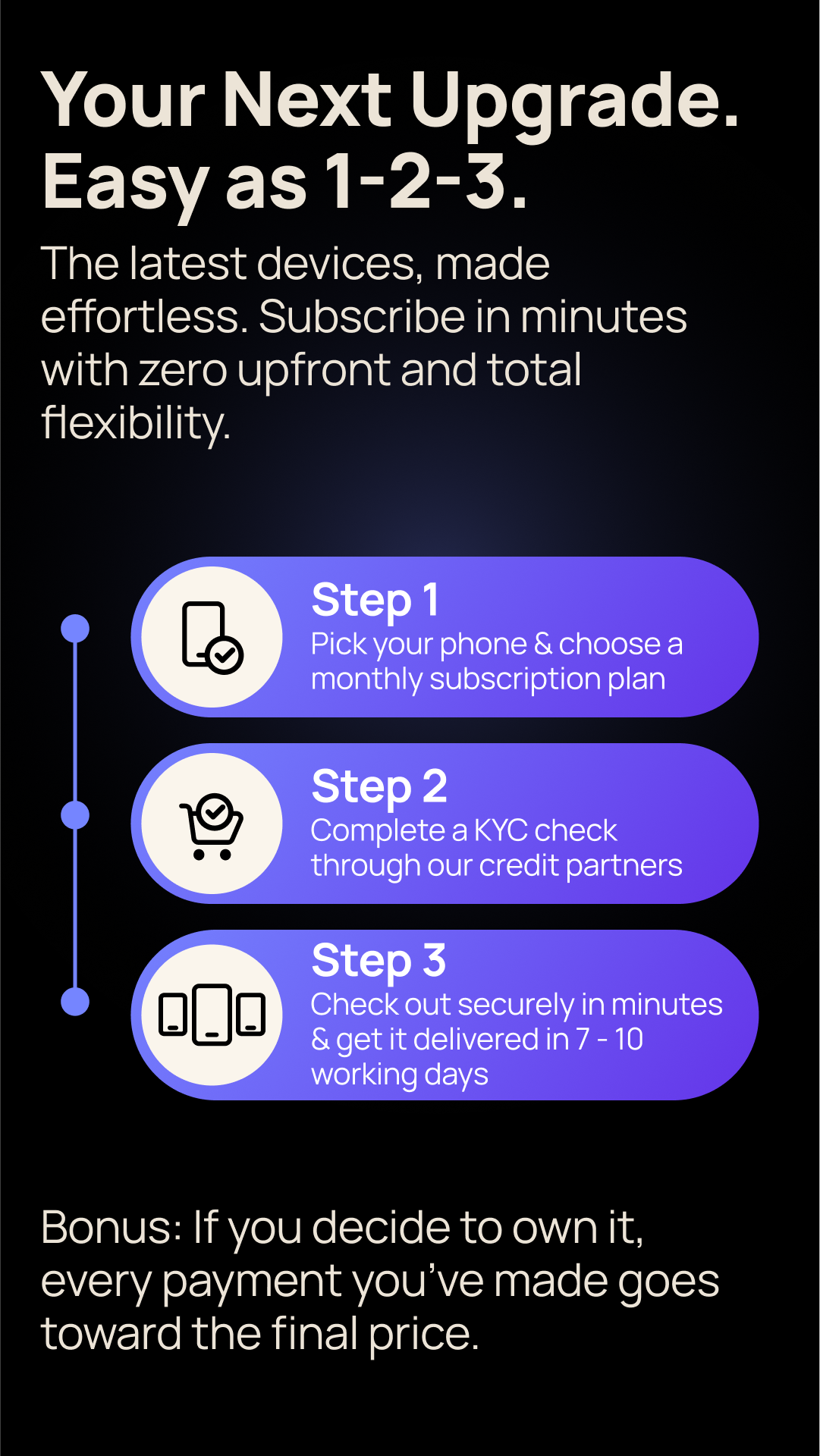 Your Next Upgrade. Easy as 1-2-3.

The latest devices, made effortless. Subscribe in minutes with zero upfront and total flexibility.

Step 1
Pick your phone & choose a monthly subscription plan

Step 2
Complete a KYC check through our credit partners

Step 3
Check out securely in minutes & get it delivered in 7 - 10 working days

Bonus: If you decide to own it, every payment you've made goes toward the final price.