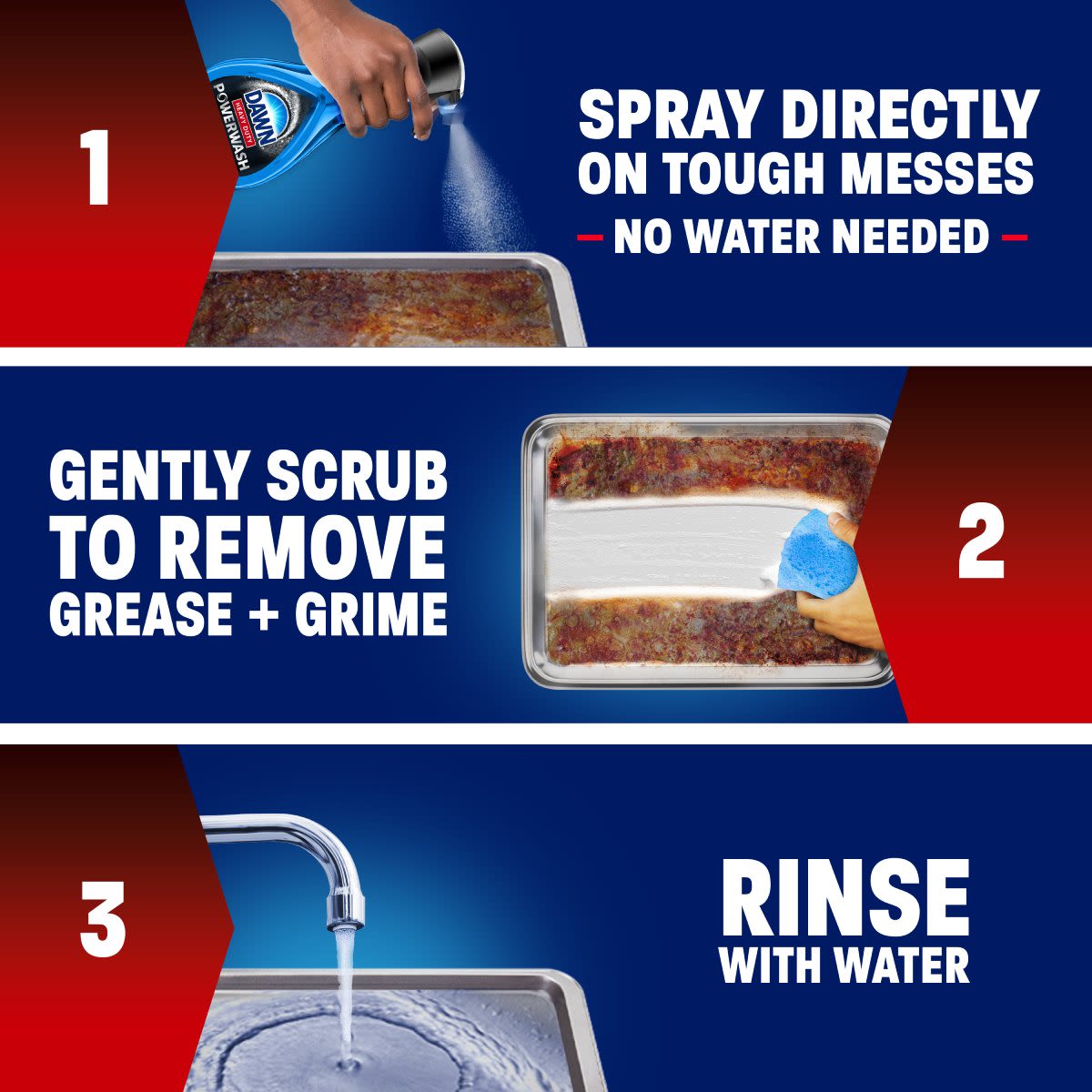 1

DAWN
HEAVY DUTY
POWERWASH

SPRAY DIRECTLY ON TOUGH MESSES
– NO WATER NEEDED –

GENTLY SCRUB TO REMOVE GREASE + GRIME

2

3

RINSE WITH WATER