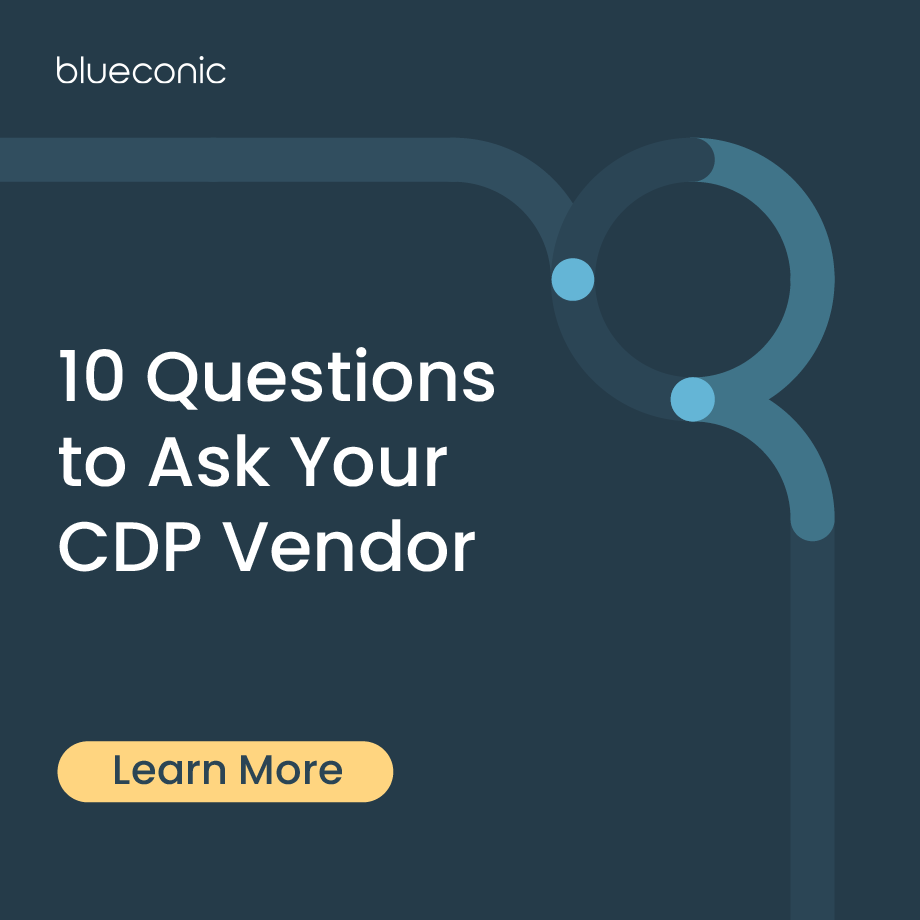 blueconic

10 Questions to Ask Your CDP Vendor

Learn More