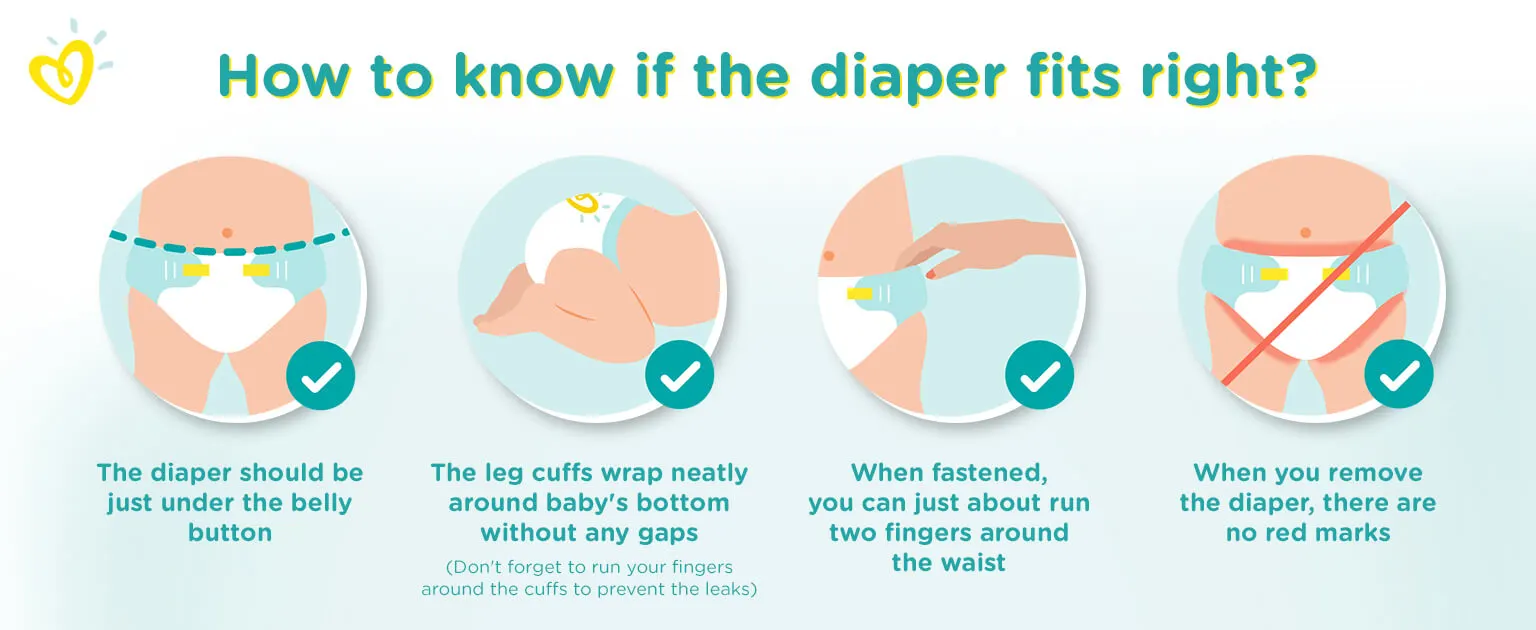 How to know if the diaper fits right?

The diaper should be just under the belly button

The leg cuffs wrap neatly around baby's bottom without any gaps

(Don't forget to run your fingers around the cuffs to prevent the leaks)

When fastened, you can just about run two fingers around the waist

When you remove the diaper, there are no red marks