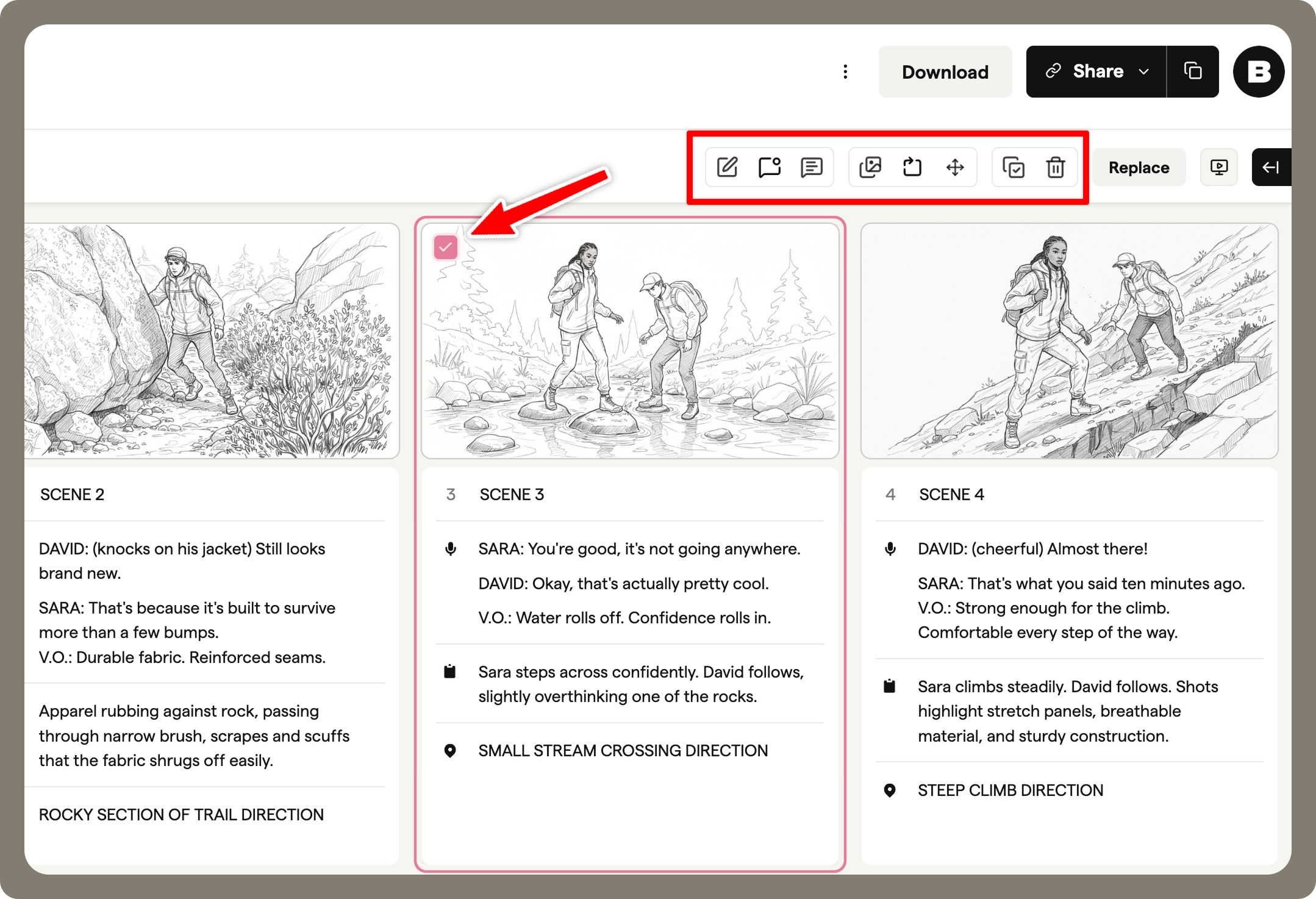 Download
Share
B

Replace

SCENE 2

DAVID: (knocks on his jacket) Still looks brand new.

SARA: That's because it's built to survive more than a few bumps.
V.O.: Durable fabric. Reinforced seams.

Apparel rubbing against rock, passing through narrow brush, scrapes and scuffs that the fabric shrugs off easily.

ROCKY SECTION OF TRAIL DIRECTION

3 SCENE 3

SARA: You're good, it's not going anywhere.

DAVID: Okay, that's actually pretty cool.

V.O.: Water rolls off. Confidence rolls in.

Sara steps across confidently. David follows, slightly overthinking one of the rocks.

SMALL STREAM CROSSING DIRECTION

4 SCENE 4

DAVID: (cheerful) Almost there!

SARA: That's what you said ten minutes ago.
V.O.: Strong enough for the climb.
Comfortable every step of the way.

Sara climbs steadily. David follows. Shots highlight stretch panels, breathable material, and sturdy construction.

STEEP CLIMB DIRECTION