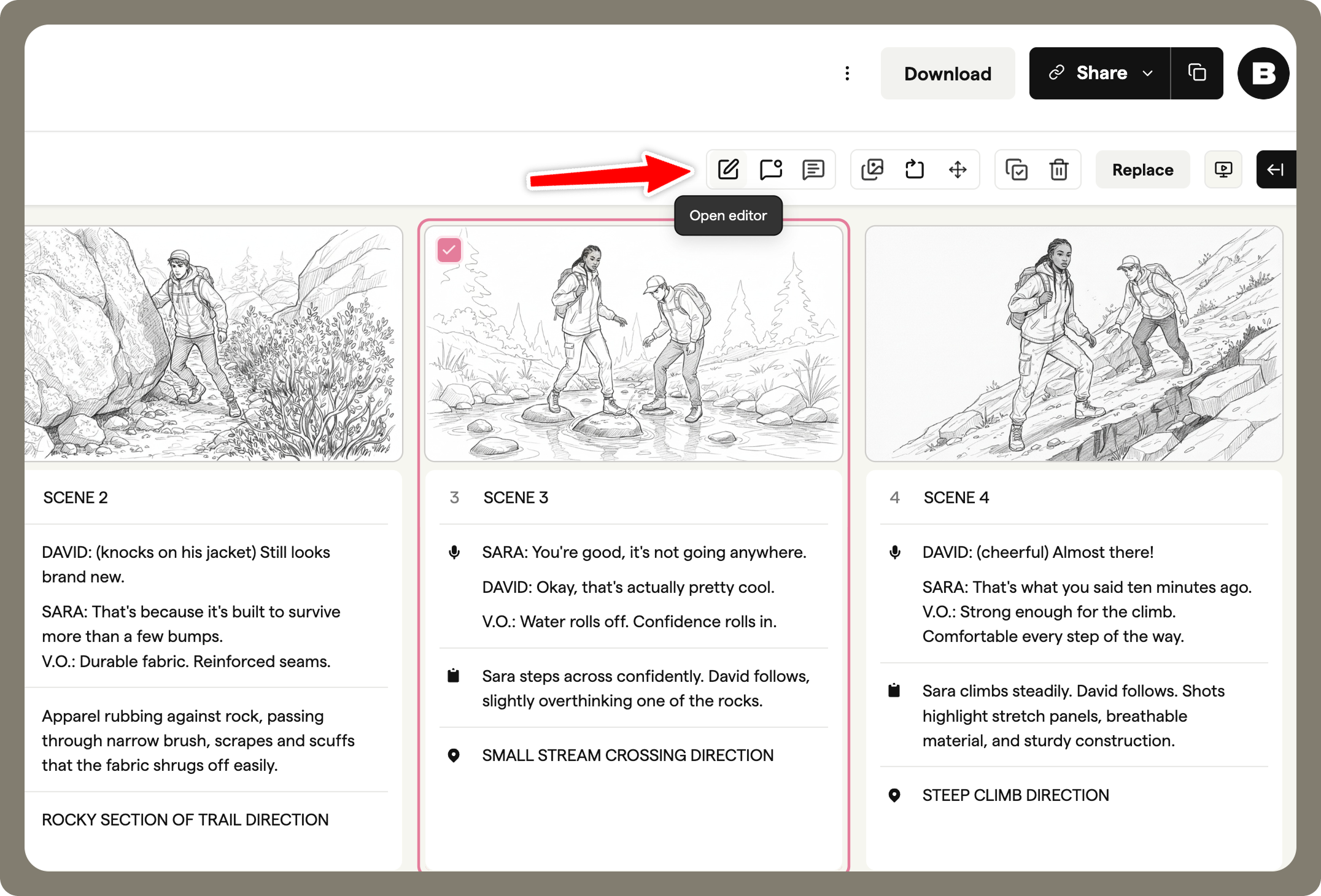 Download

Share

B

Replace

Open editor

SCENE 2

DAVID: (knocks on his jacket) Still looks brand new.

SARA: That's because it's built to survive more than a few bumps.
V.O.: Durable fabric. Reinforced seams.

Apparel rubbing against rock, passing through narrow brush, scrapes and scuffs that the fabric shrugs off easily.

ROCKY SECTION OF TRAIL DIRECTION

3 SCENE 3

SARA: You're good, it's not going anywhere.

DAVID: Okay, that's actually pretty cool.

V.O.: Water rolls off. Confidence rolls in.

Sara steps across confidently. David follows, slightly overthinking one of the rocks.

SMALL STREAM CROSSING DIRECTION

4 SCENE 4

DAVID: (cheerful) Almost there!

SARA: That's what you said ten minutes ago.
V.O.: Strong enough for the climb. Comfortable every step of the way.

Sara climbs steadily. David follows. Shots highlight stretch panels, breathable material, and sturdy construction.

STEEP CLIMB DIRECTION