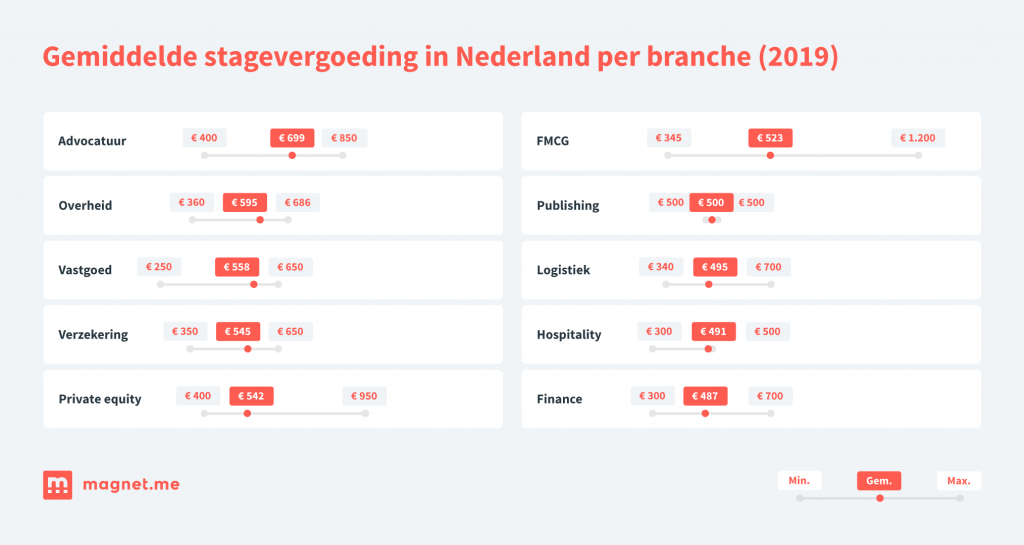 Gemiddelde stagevergoeding in Nederland per branche (2019)

Advocatuur € 400 € 699 € 850

Overheid € 360 € 595 € 686

Vastgoed € 250 € 558 € 650

Verzekering € 350 € 545 € 650

Private equity € 400 € 542 € 950

FMCG € 345 € 523 € 1.200

Publishing € 500 € 500 € 500

Logistiek € 340 € 495 € 700

Hospitality € 300 € 491 € 500

Finance € 300 € 487 € 700

magnet.me

Min. Gem. Max.