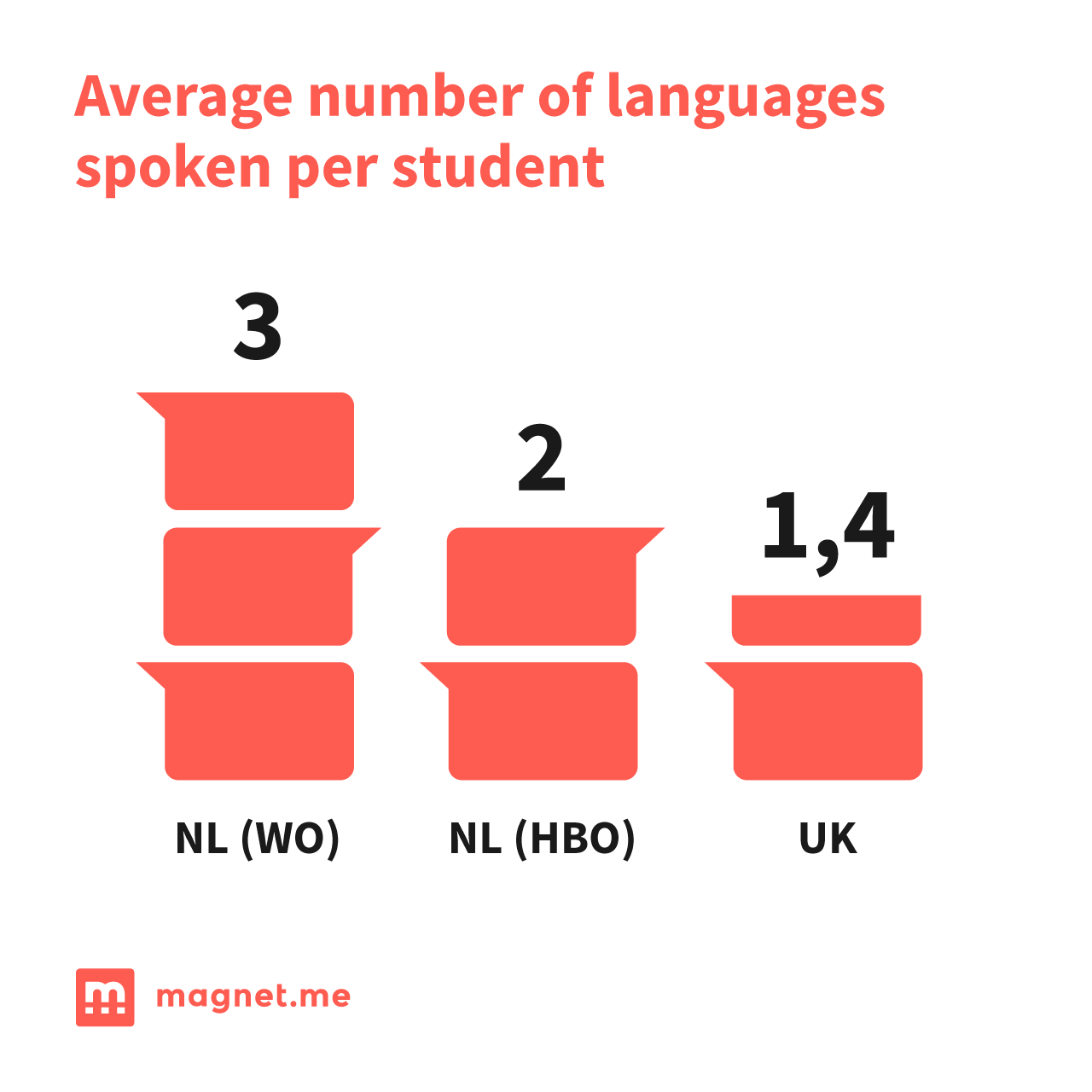 Average number of languages spoken per student

3

2

1,4

NL (WO)

NL (HBO)

UK

magnet.me