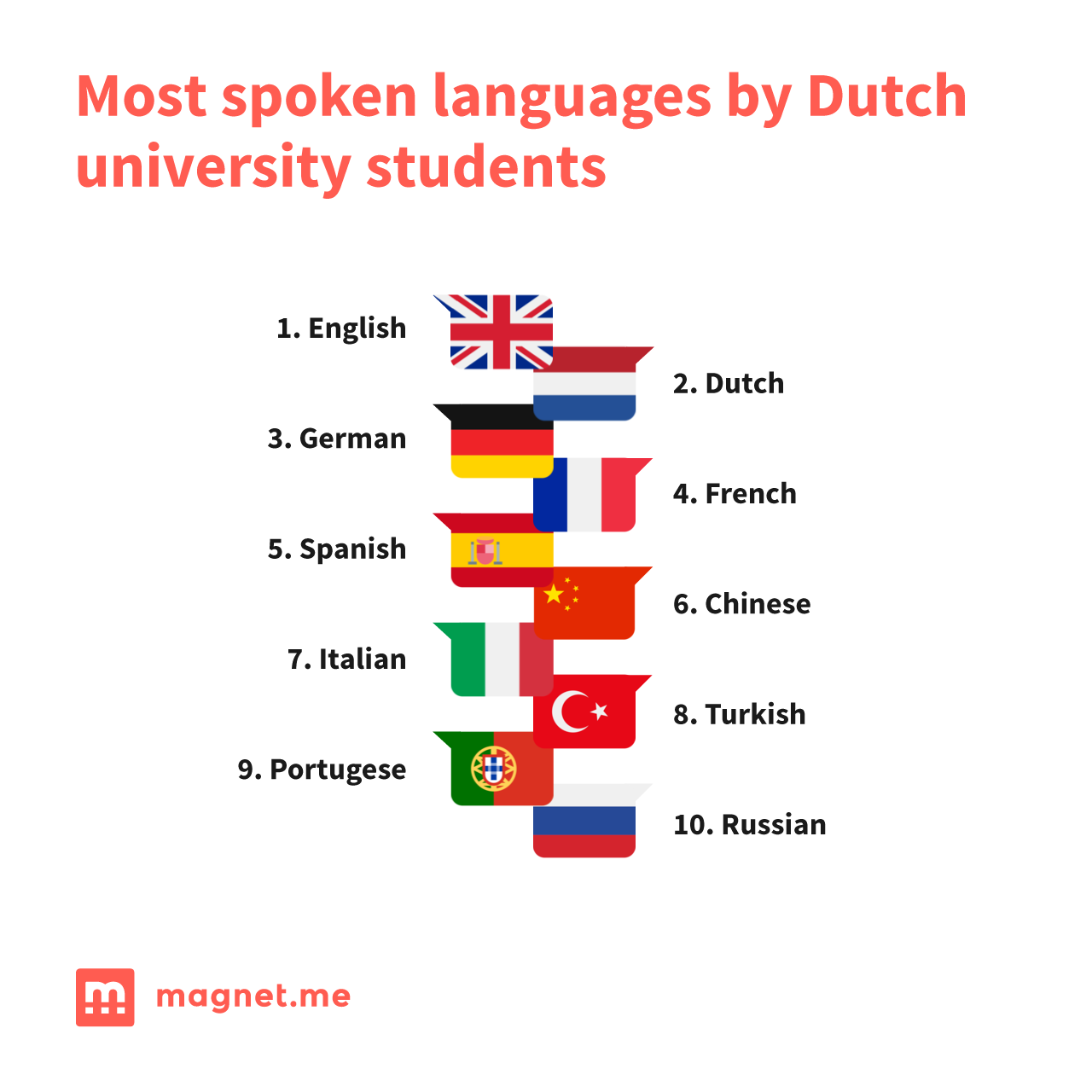 Most spoken languages by Dutch university students

1. English

2. Dutch

3. German

4. French

5. Spanish

6. Chinese

7. Italian

8. Turkish

9. Portugese

10. Russian

magnet.me