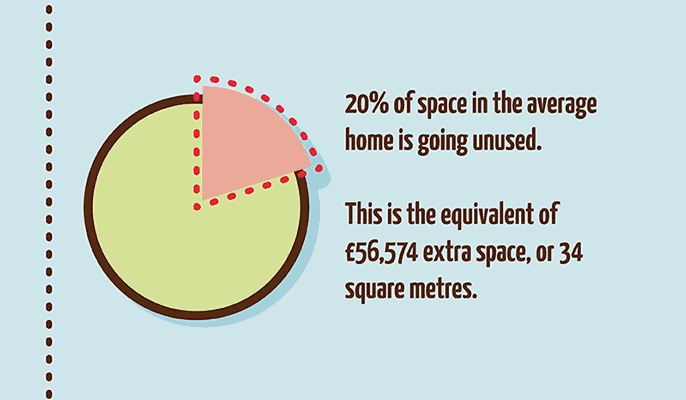 20% of space in the average home is going unused.

This is the equivalent of £56,574 extra space, or 34 square metres.