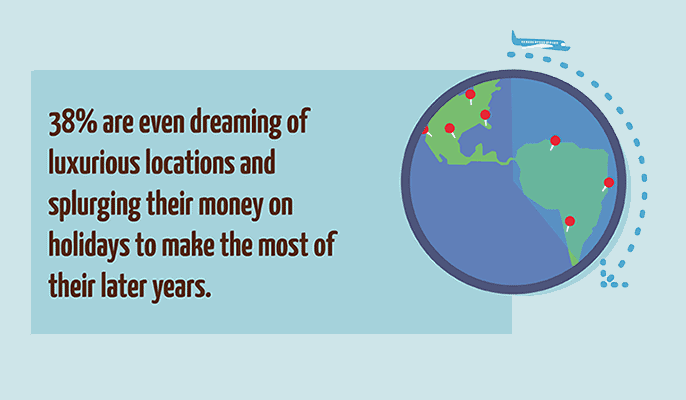 38% are even dreaming of luxurious locations and splurging their money on holidays to make the most of their later years.