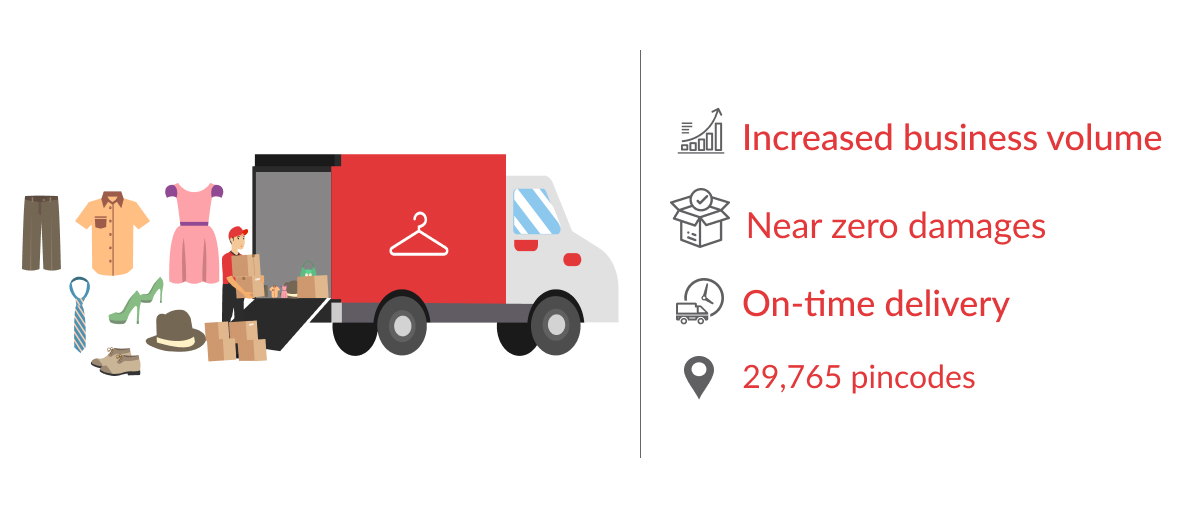 Increased business volume

Near zero damages

On-time delivery

29,765 pincodes