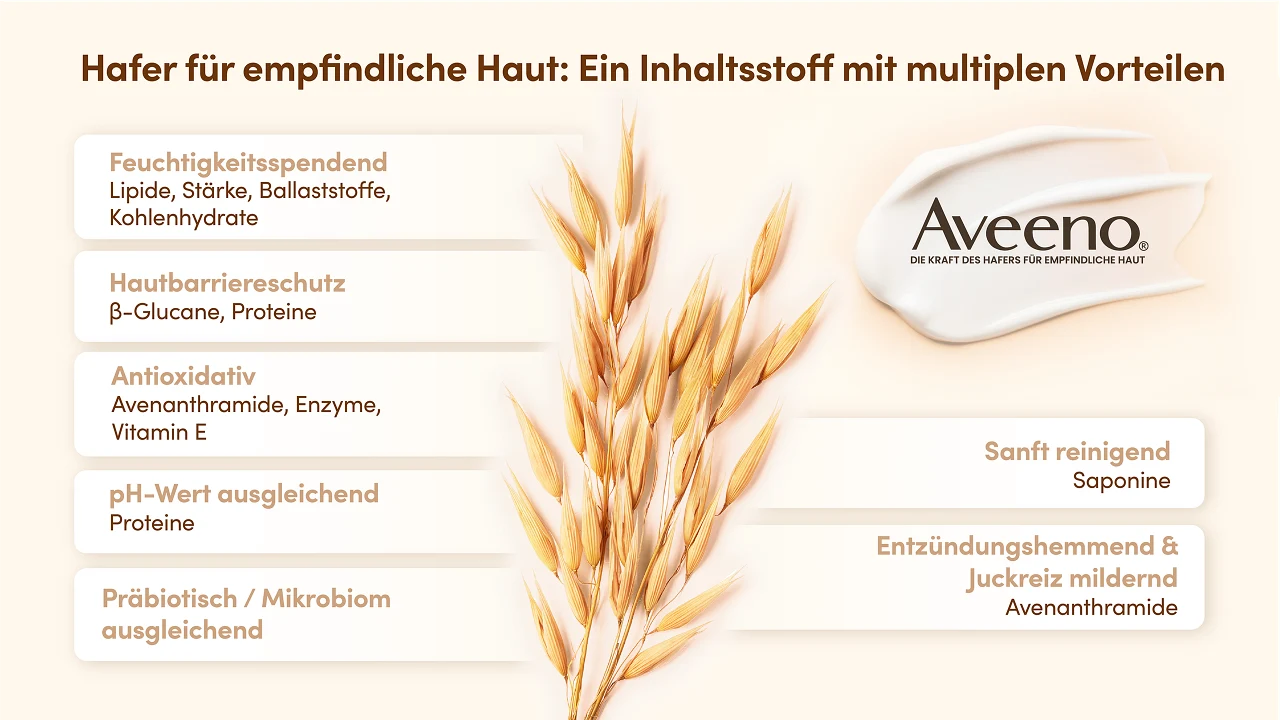 Hafer für empfindliche Haut: Ein Inhaltsstoff mit multiplen Vorteilen

Feuchtigkeitsspendend
Lipide, Stärke, Ballaststoffe, Kohlenhydrate

Hautbarriereschutz
β-Glucane, Proteine

Antioxidativ
Avenanthramide, Enzyme, Vitamin E

pH-Wert ausgleichend
Proteine

Präbiotisch / Mikrobiom ausgleichend

Aveeno®
DIE KRAFT DES HAFERS FÜR EMPFINDLICHE HAUT

Sanft reinigend
Saponine

Entzündungshemmend & Juckreiz mildernd
Avenanthramide