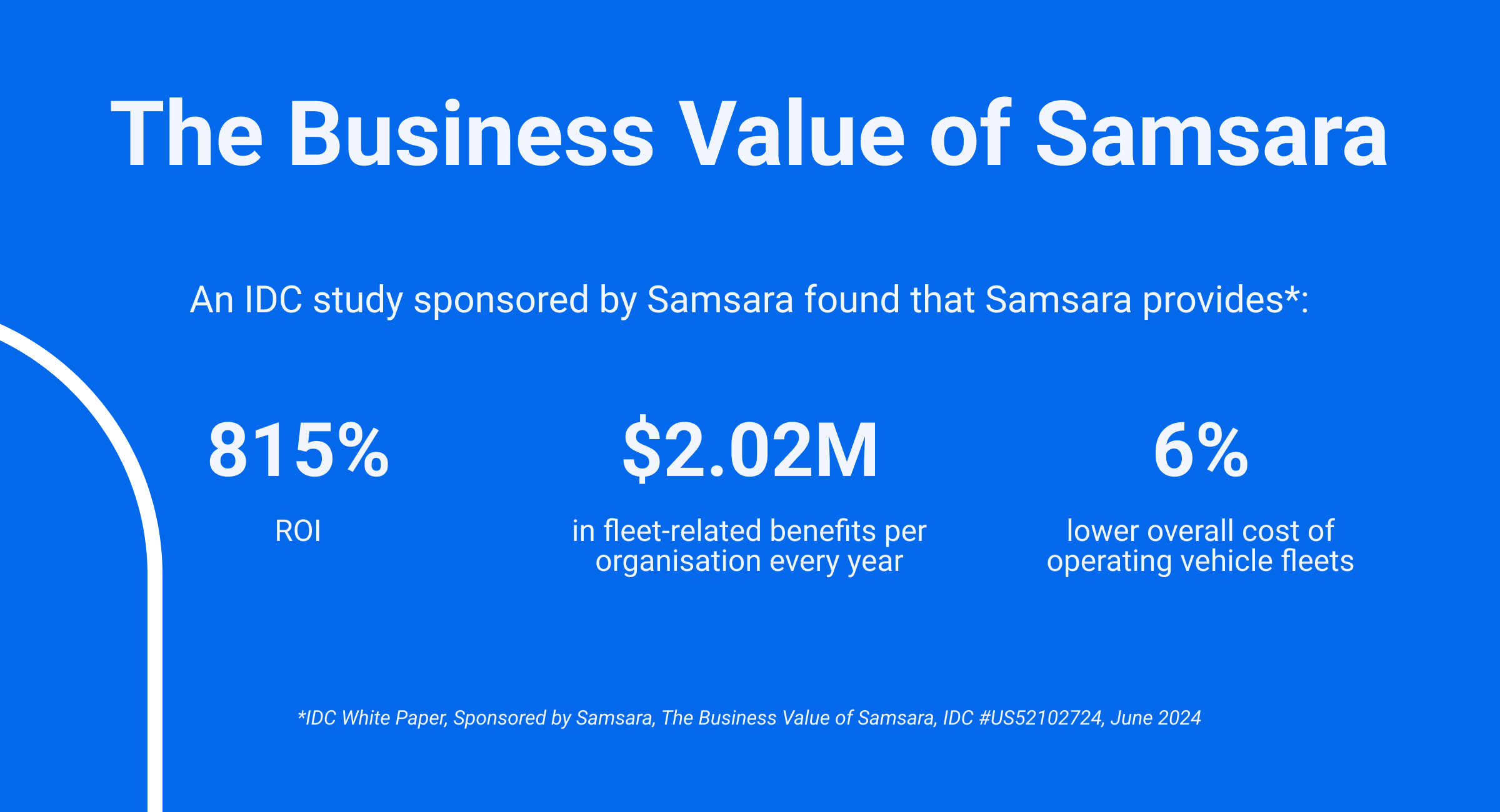 The Business Value of Samsara

An IDC study sponsored by Samsara found that Samsara provides*:

815%

ROI

\$2.02M

in fleet-related benefits per organisation every year

6%

lower overall cost of operating vehicle fleets

*IDC White Paper, Sponsored by Samsara, The Business Value of Samsara, IDC #US52102724, June 2024