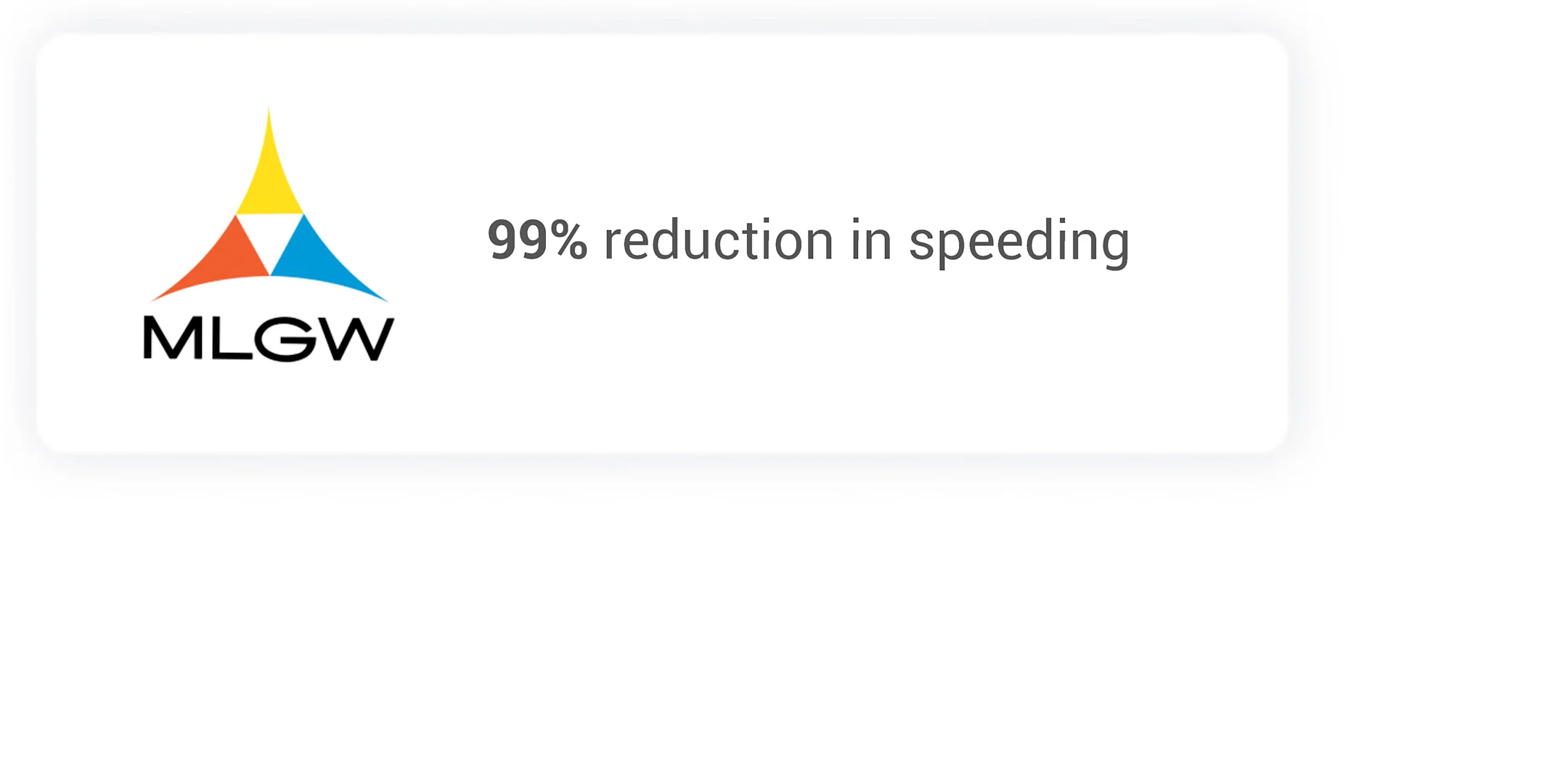 MLGW

99% reduction in speeding