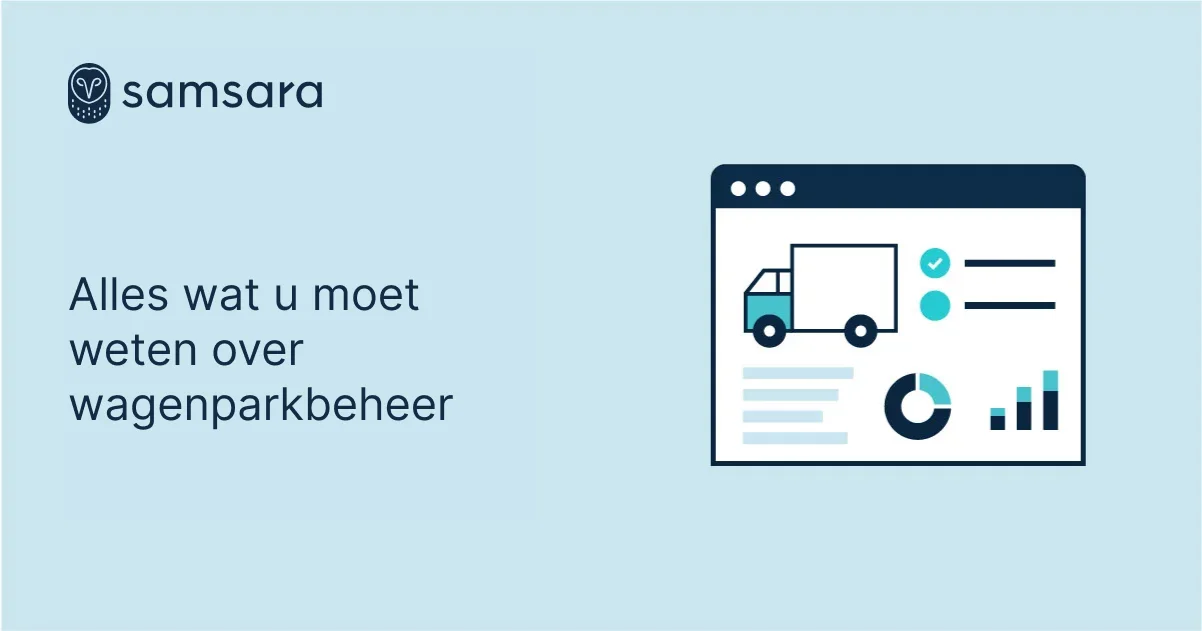 samsara

Alles wat u moet weten over wagenparkbeheer