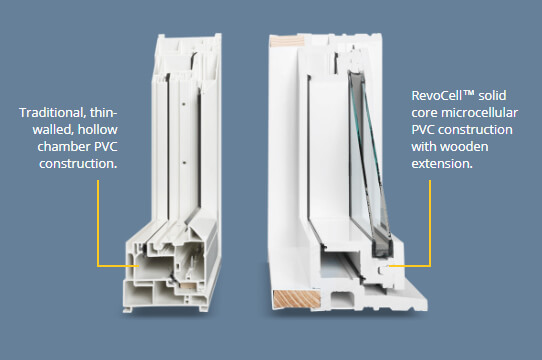 Traditional, thin-walled, hollow chamber PVC construction.

RevoCell™ solid core microcellular PVC construction with wooden extension.