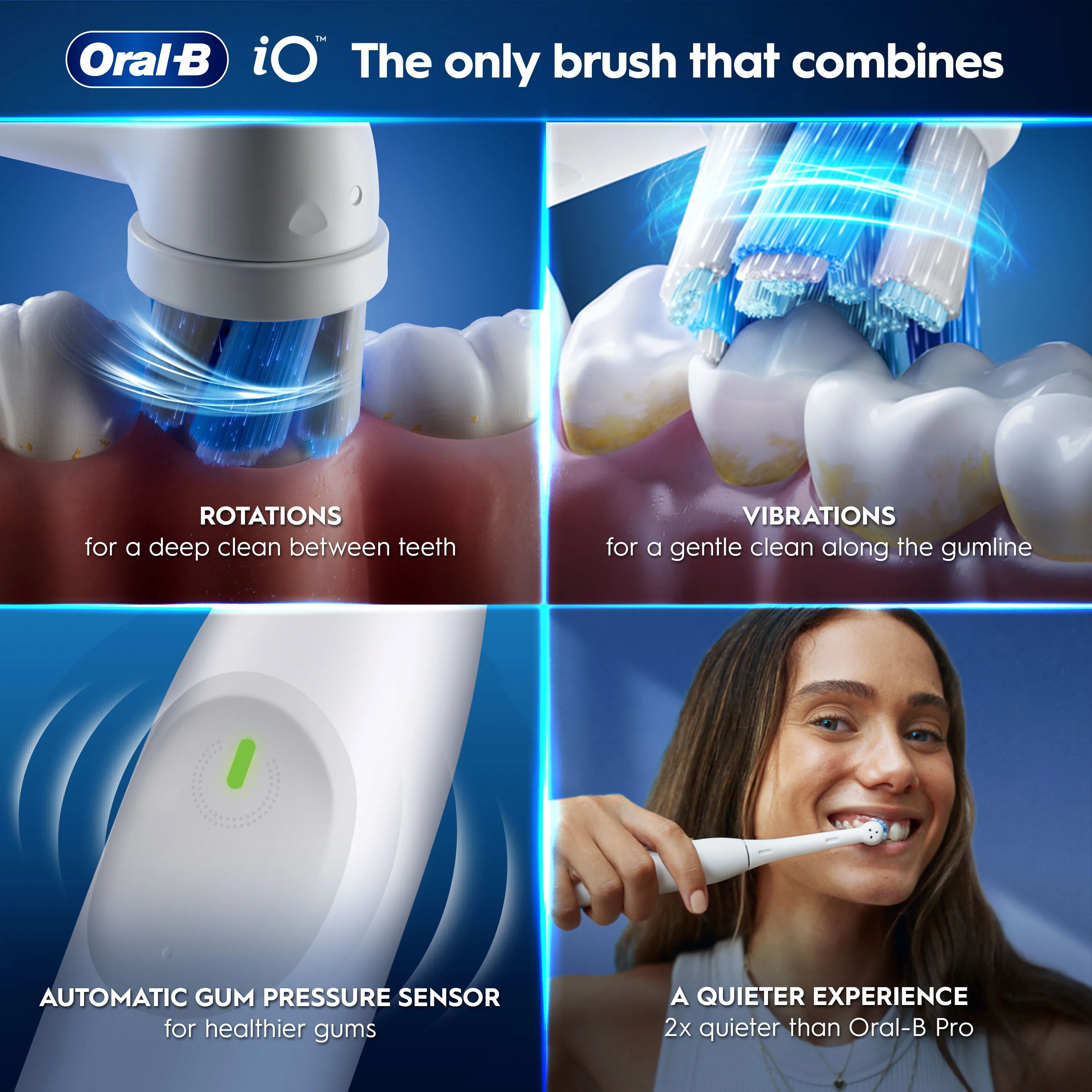 Oral-B iO™ The only brush that combines

ROTATIONS
for a deep clean between teeth

VIBRATIONS
for a gentle clean along the gumline

AUTOMATIC GUM PRESSURE SENSOR
for healthier gums

A QUIETER EXPERIENCE
2x quieter than Oral-B Pro