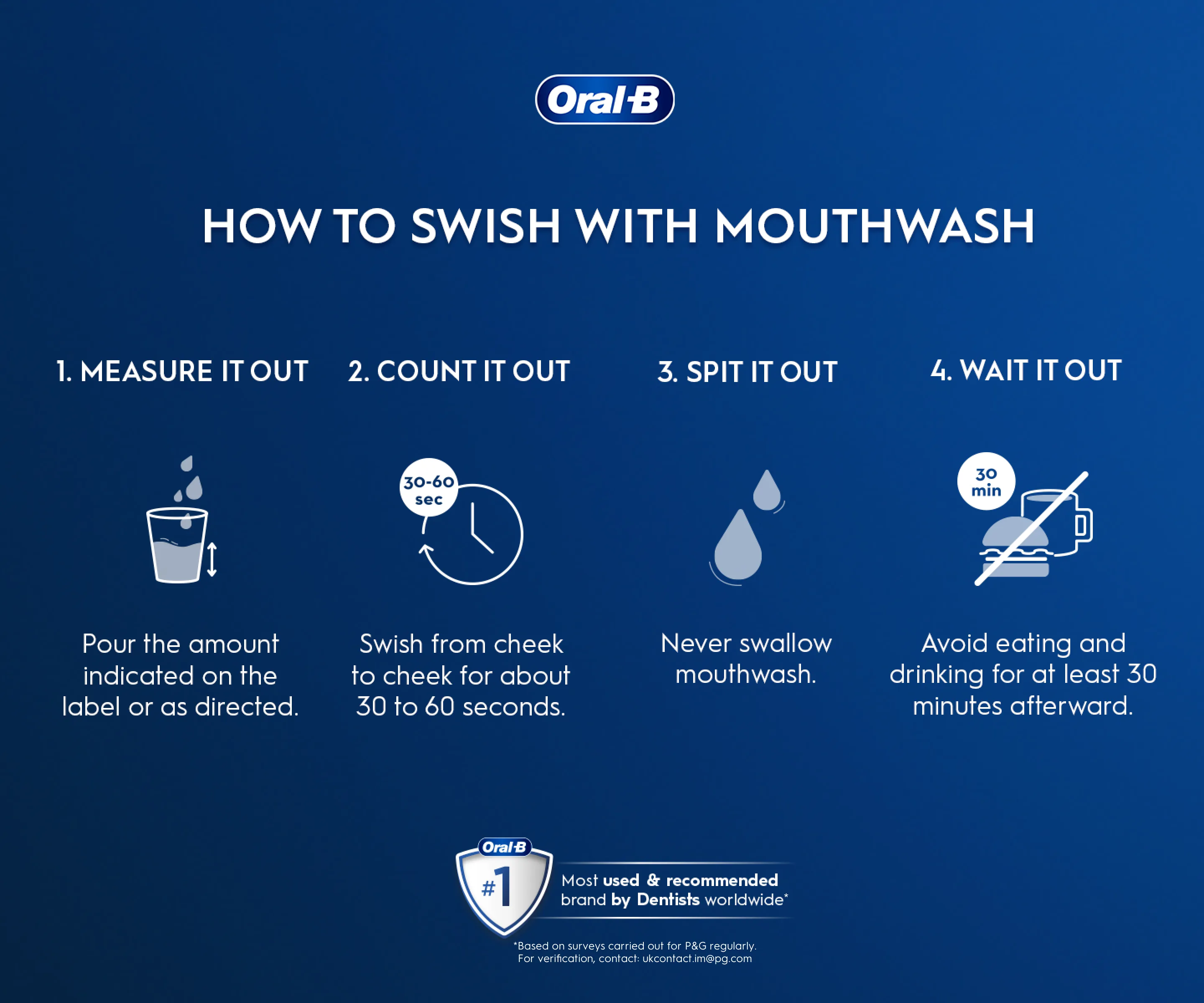 Oral-B

HOW TO SWISH WITH MOUTHWASH

1. MEASURE IT OUT

Pour the amount indicated on the label or as directed.

2. COUNT IT OUT

30-60 sec

Swish from cheek to cheek for about 30 to 60 seconds.

3. SPIT IT OUT

Never swallow mouthwash.

4. WAIT IT OUT

30 min

Avoid eating and drinking for at least 30 minutes afterward.

Oral-B #1

Most used & recommended brand by Dentists worldwide*

*Based on surveys carried out for P&G regularly. For verification, contact: ukcontact.im@pg.com