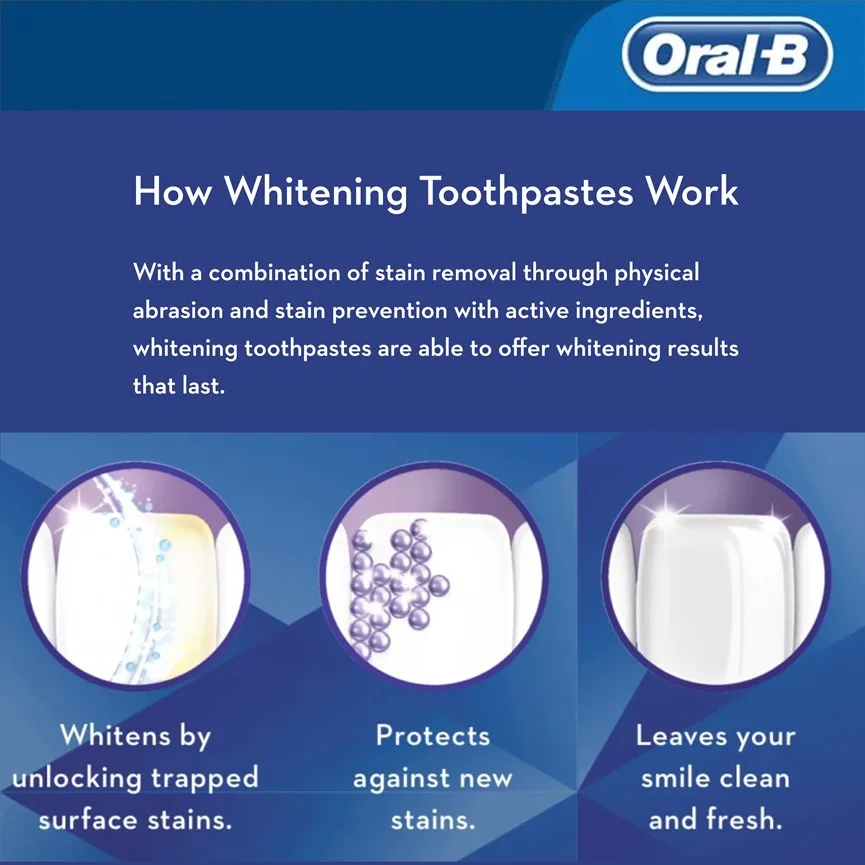 Oral-B

How Whitening Toothpastes Work

With a combination of stain removal through physical abrasion and stain prevention with active ingredients, whitening toothpastes are able to offer whitening results that last.

Whitens by unlocking trapped surface stains.

Protects against new stains.

Leaves your smile clean and fresh.