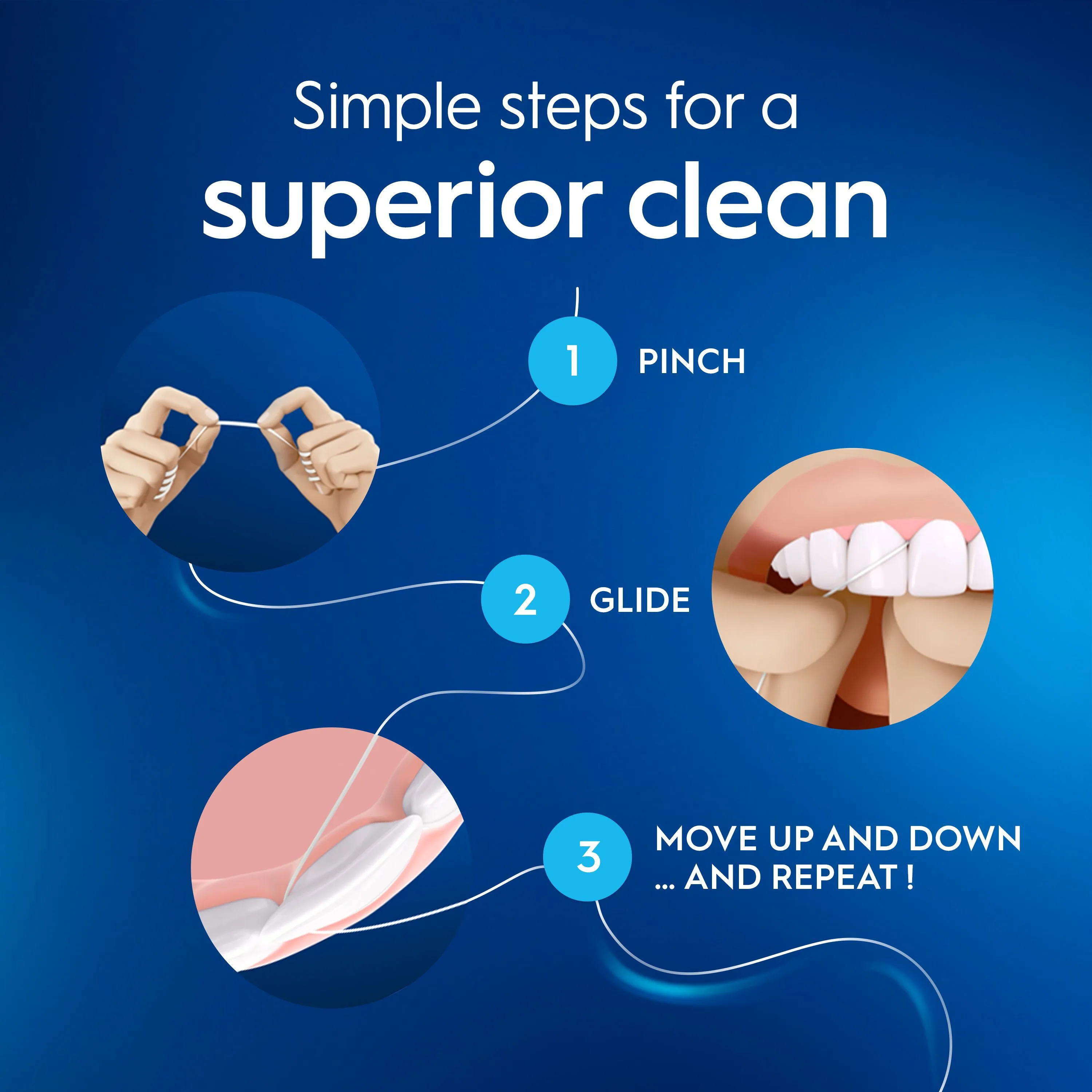 Simple steps for a
superior clean

1 PINCH

2 GLIDE

3 MOVE UP AND DOWN
... AND REPEAT !