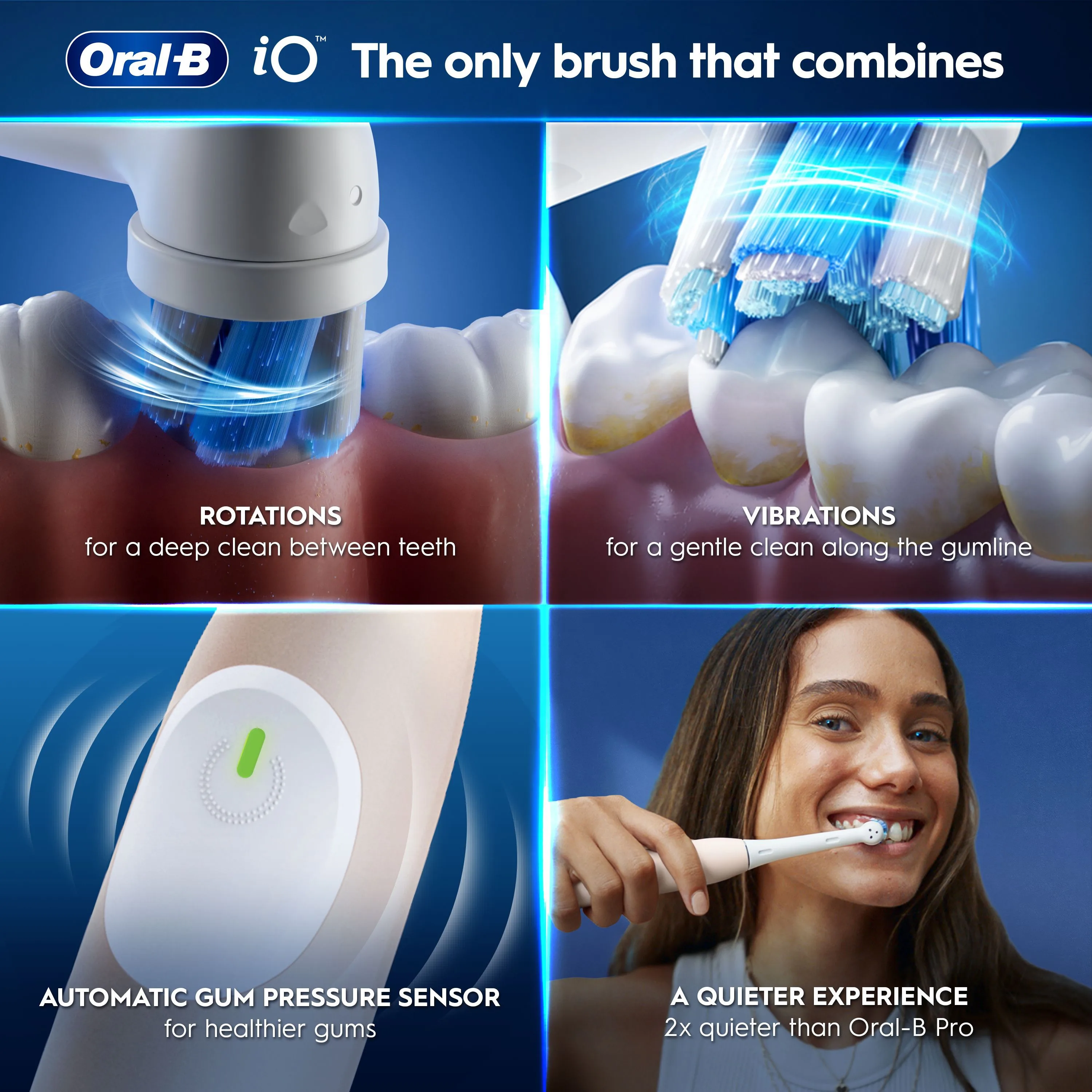 Oral-B iO™ The only brush that combines

ROTATIONS
for a deep clean between teeth

VIBRATIONS
for a gentle clean along the gumline

AUTOMATIC GUM PRESSURE SENSOR
for healthier gums

A QUIETER EXPERIENCE
2x quieter than Oral-B Pro