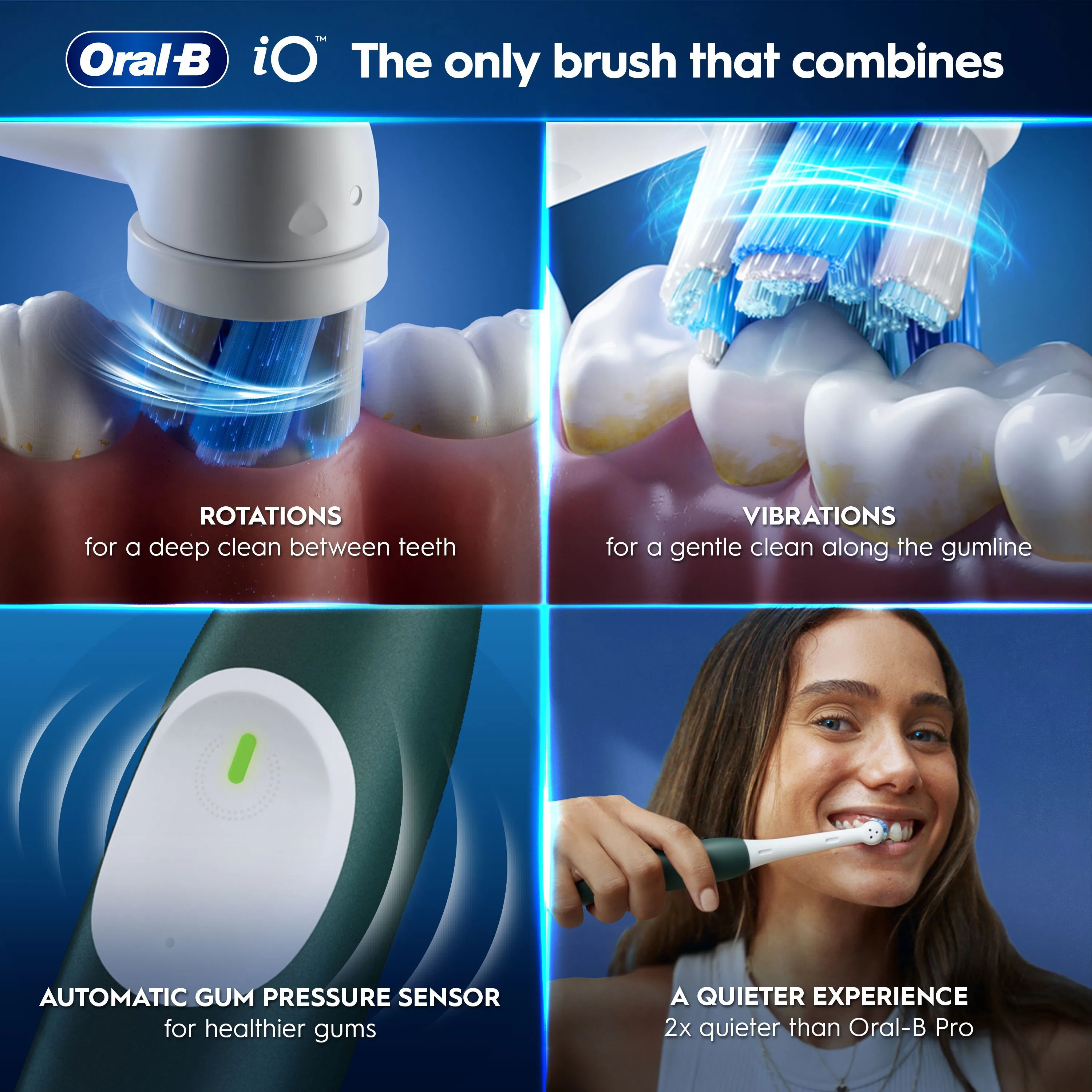 Oral-B iO™ The only brush that combines

ROTATIONS
for a deep clean between teeth

VIBRATIONS
for a gentle clean along the gumline

AUTOMATIC GUM PRESSURE SENSOR
for healthier gums

A QUIETER EXPERIENCE
2x quieter than Oral-B Pro