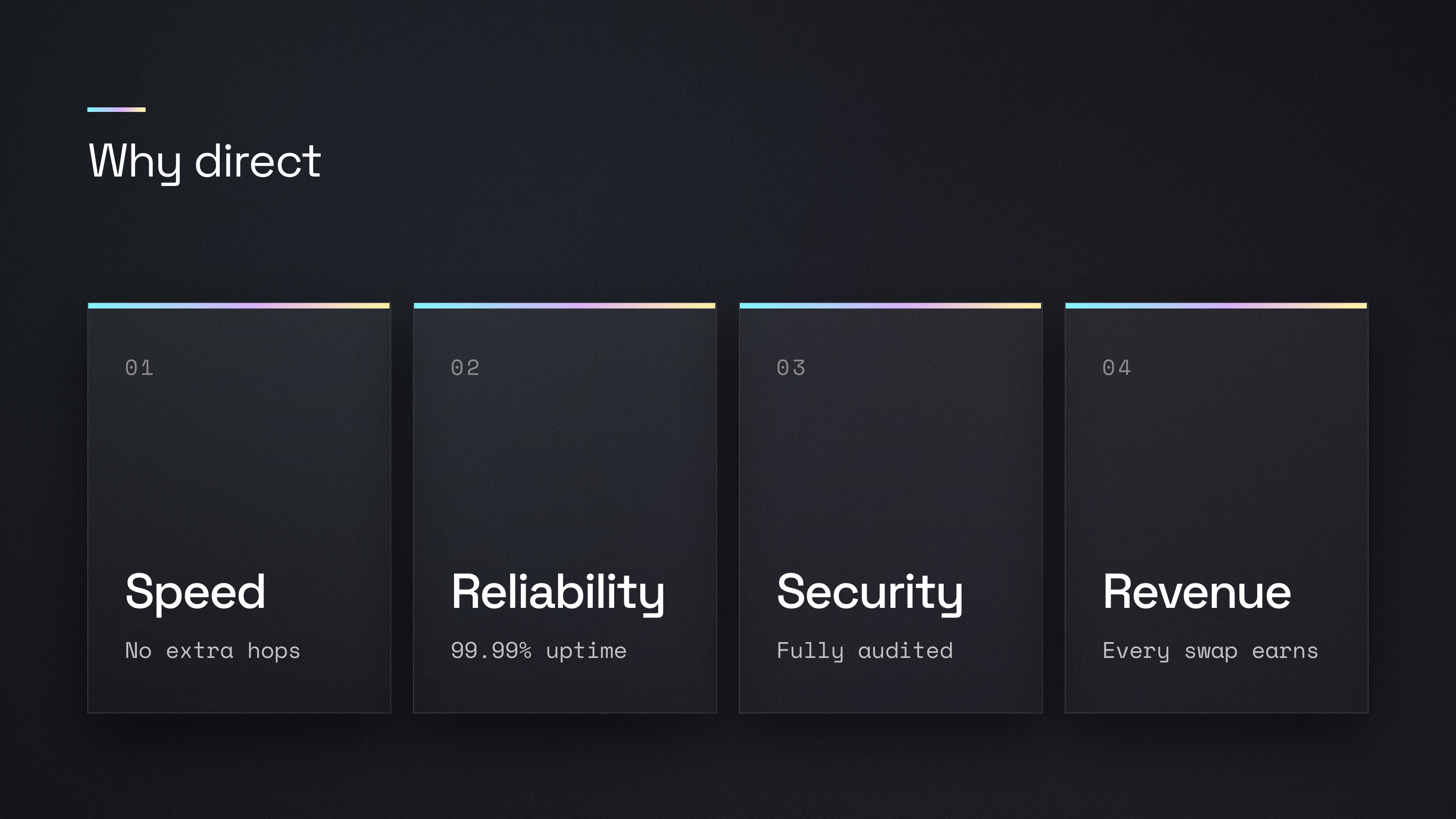 Why direct

01

Speed

No extra hops

02

Reliability

99.99% uptime

03

Security

Fully audited

04

Revenue

Every swap earns