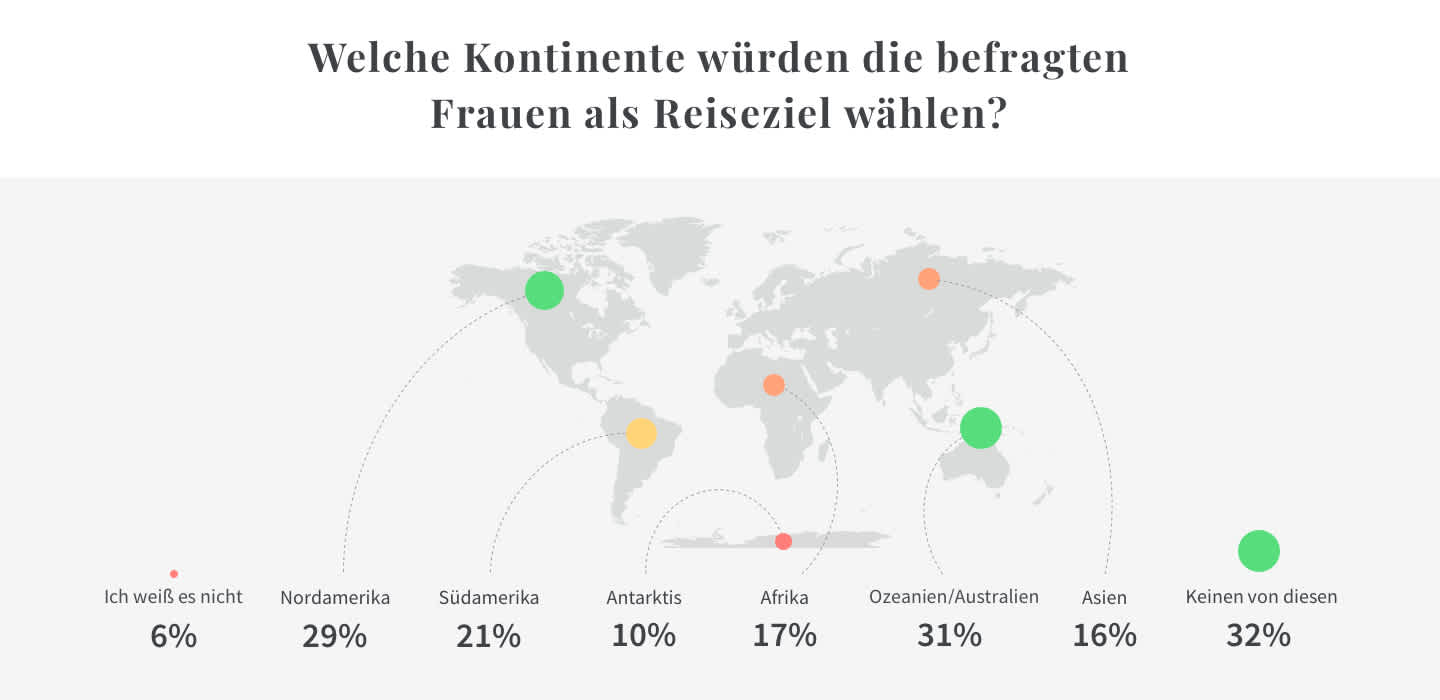 Welche Kontinente würden die befragten Frauen als Reiseziel wählen?

Ich weiß es nicht
6%

Nordamerika
29%

Südamerika
21%

Antarktis
10%

Afrika
17%

Ozeanien/Australien
31%

Asien
16%

Keinen von diesen
32%