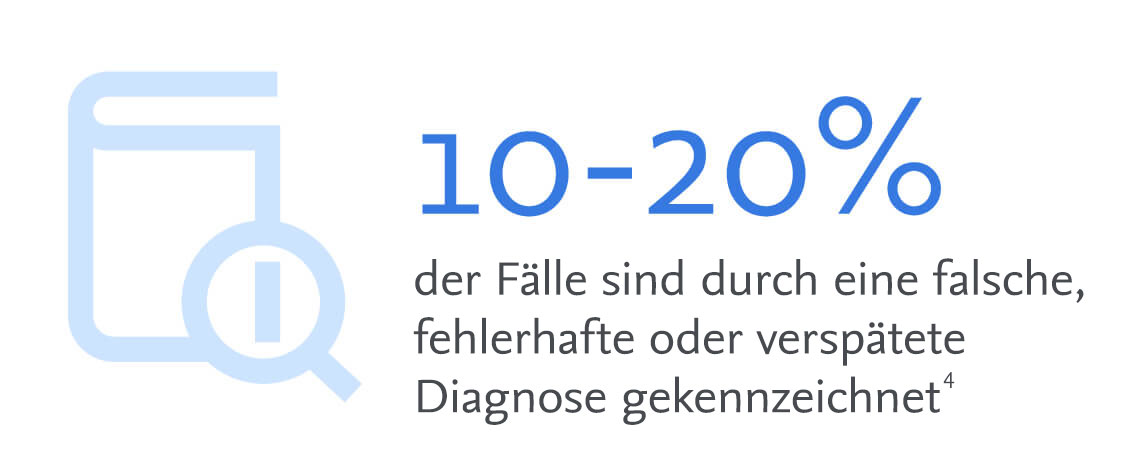 10-20%

der Fälle sind durch eine falsche, fehlerhafte oder verspätete Diagnose gekennzeichnet$^4$