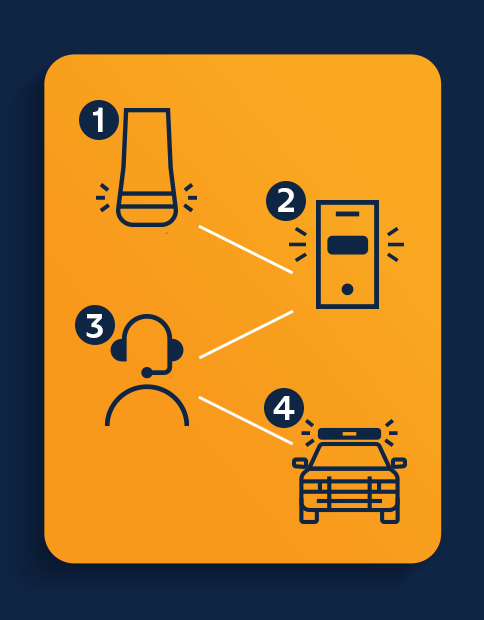 1
2
3
4