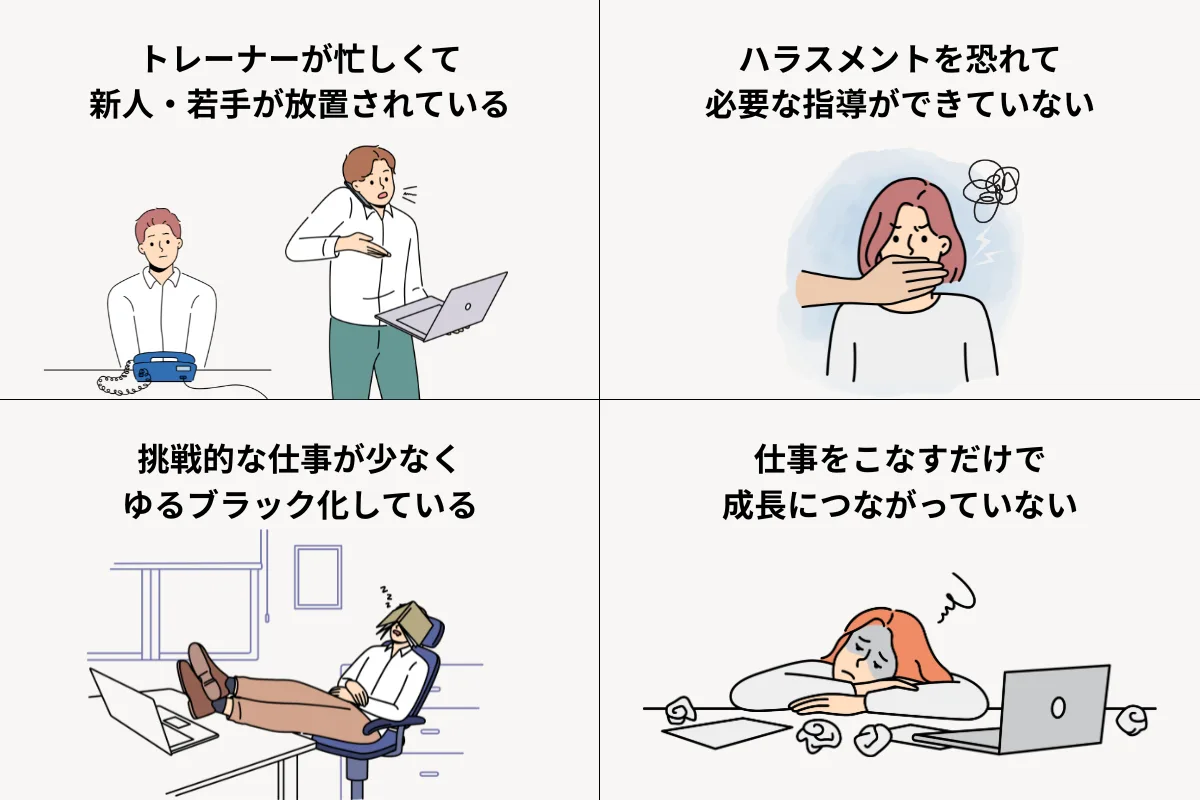 トレーナーが忙しくて
新人・若手が放置されている

ハラスメントを恐れて
必要な指導ができていない

挑戦的な仕事が少なく
ゆるブラック化している

仕事をこなすだけで
成長につながっていない