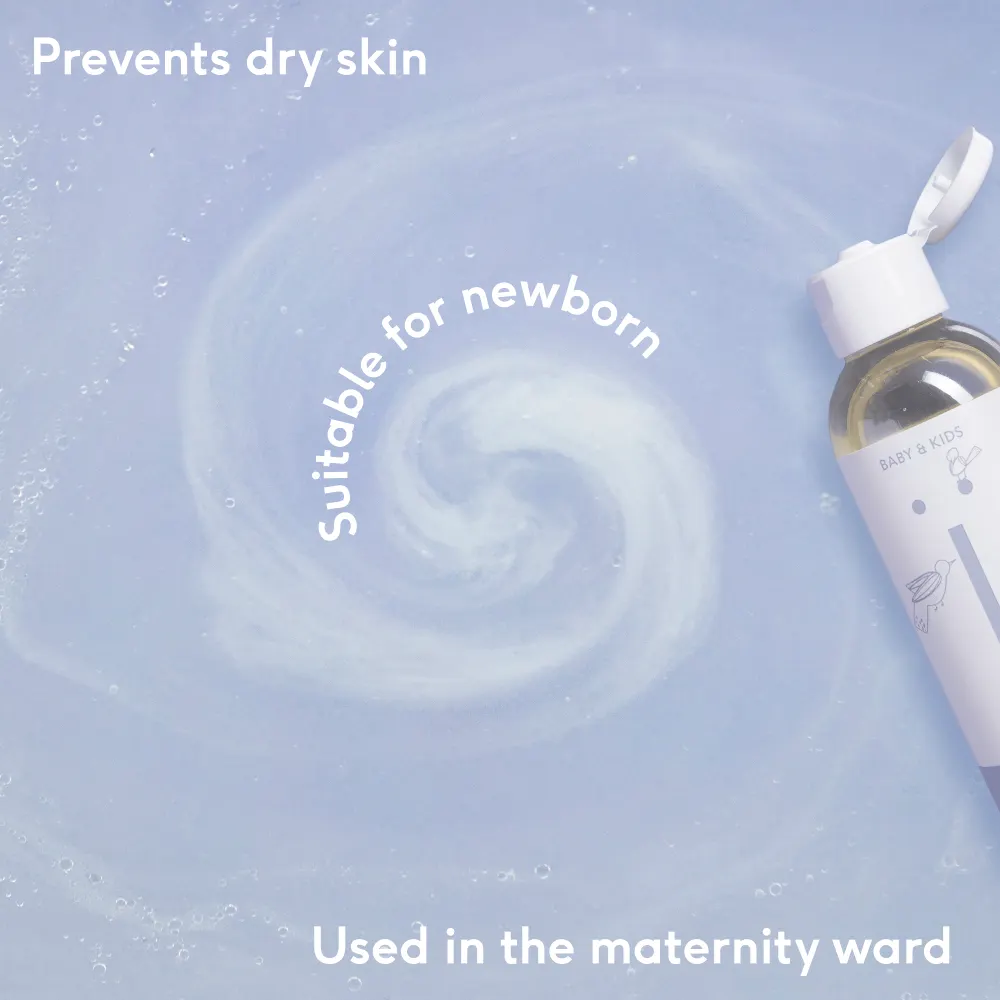 Prevents dry skin

Suitable for newborn

BABY & KIDS

Used in the maternity ward