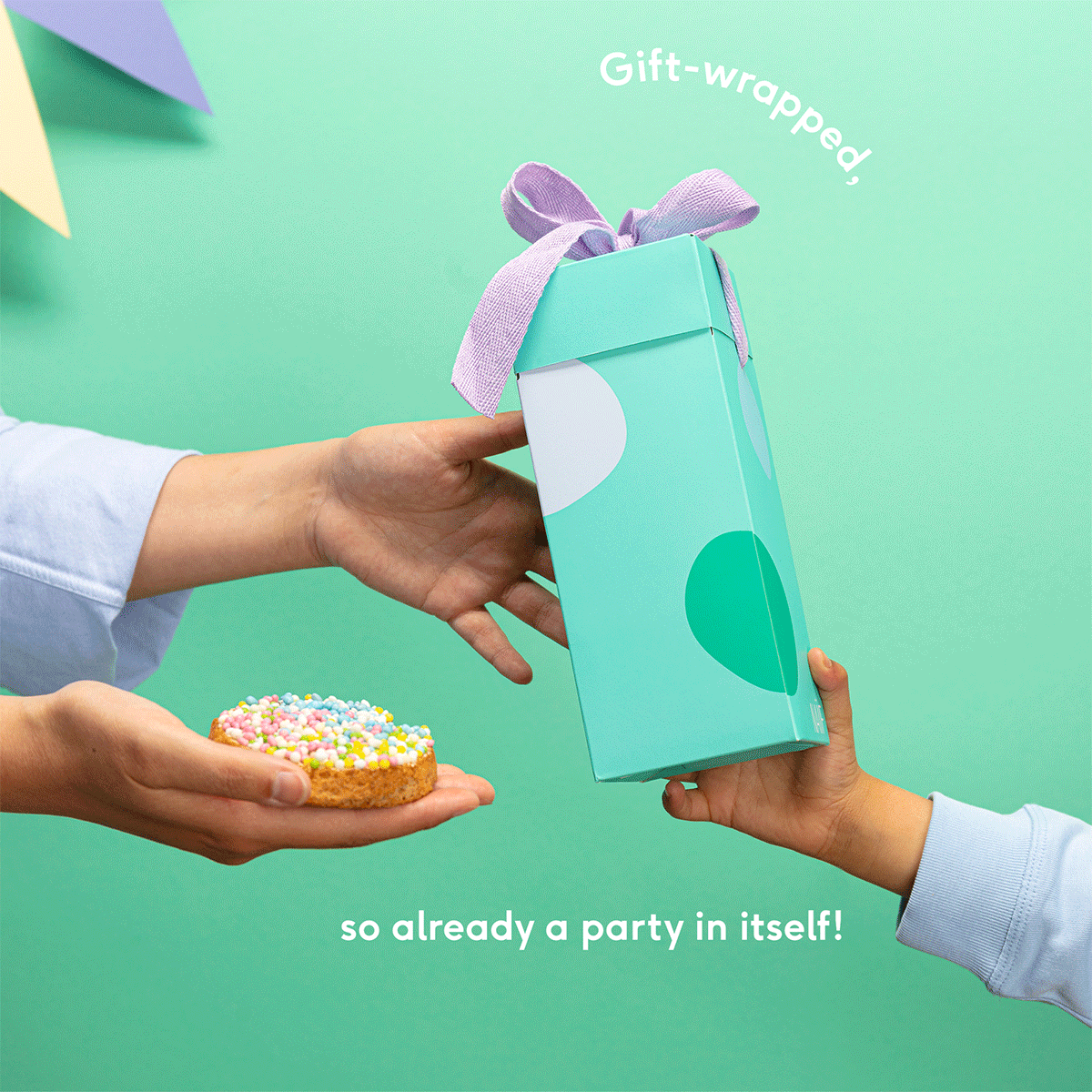 Gift-wrapped,

so already a party in itself!