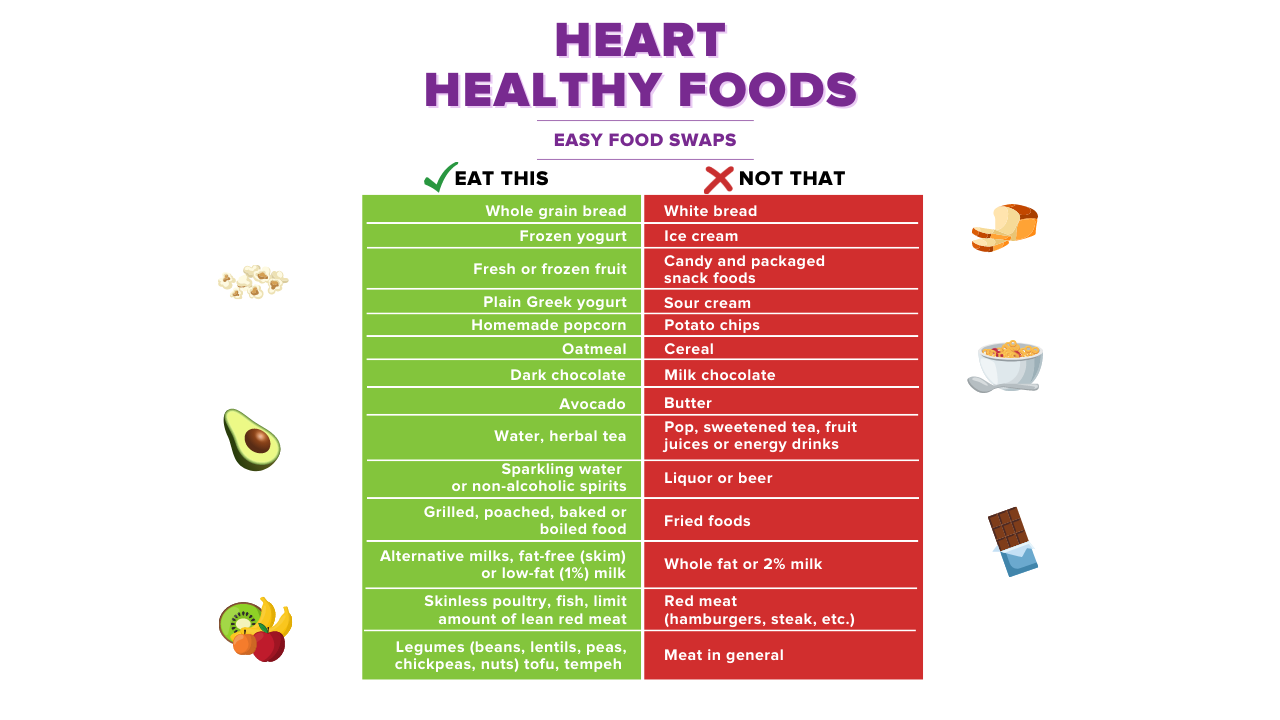 HEART
HEALTHY FOODS

EASY FOOD SWAPS

| EAT THIS | NOT THAT |
|---|---|
| Whole grain bread | White bread |
| Frozen yogurt | Ice cream |
| Fresh or frozen fruit | Candy and packaged snack foods |
| Plain Greek yogurt | Sour cream |
| Homemade popcorn | Potato chips |
| Oatmeal | Cereal |
| Dark chocolate | Milk chocolate |
| Avocado | Butter |
| Water, herbal tea | Pop, sweetened tea, fruit juices or energy drinks |
| Sparkling water or non-alcoholic spirits | Liquor or beer |
| Grilled, poached, baked or boiled food | Fried foods |
| Alternative milks, fat-free (skim) or low-fat (1%) milk | Whole fat or 2% milk |
| Skinless poultry, fish, limit amount of lean red meat | Red meat (hamburgers, steak, etc.) |
| Legumes (beans, lentils, peas, chickpeas, nuts) tofu, tempeh | Meat in general |