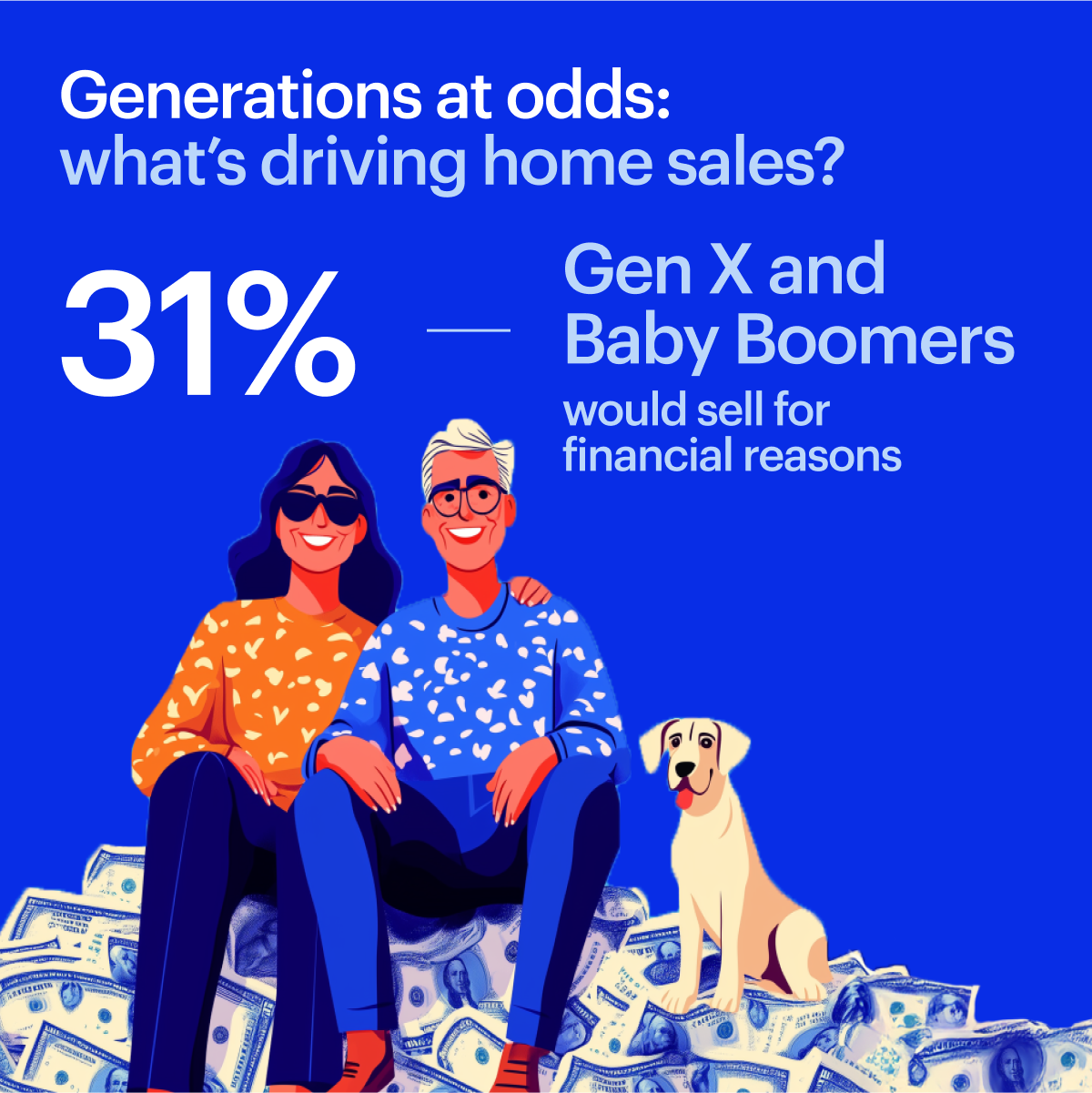 Generations at odds:
what's driving home sales?

31% — Gen X and Baby Boomers would sell for financial reasons