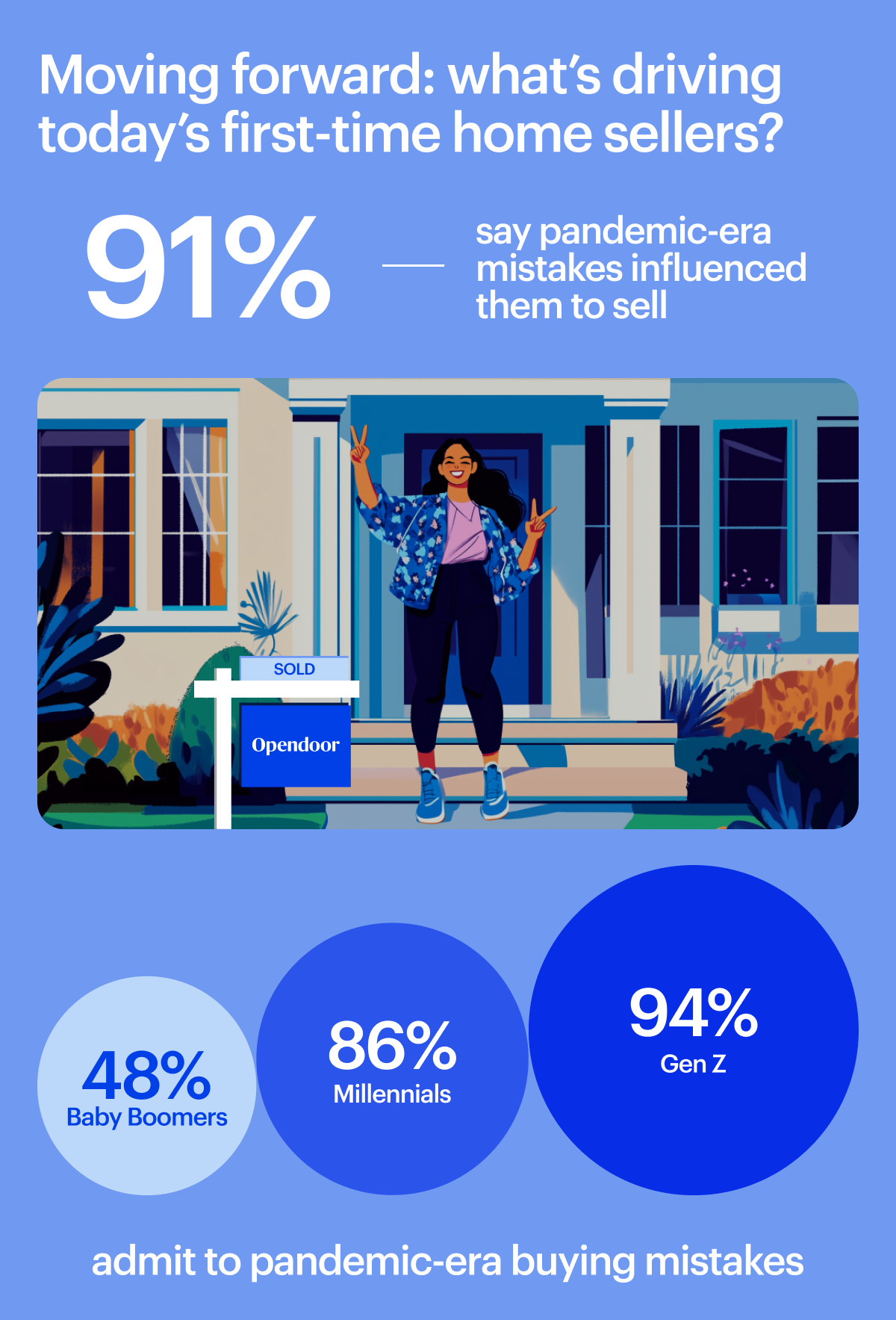 Moving forward: what's driving today's first-time home sellers?

91%

say pandemic-era mistakes influenced them to sell

SOLD

Opendoor

48%
Baby Boomers

86%
Millennials

94%
Gen Z

admit to pandemic-era buying mistakes