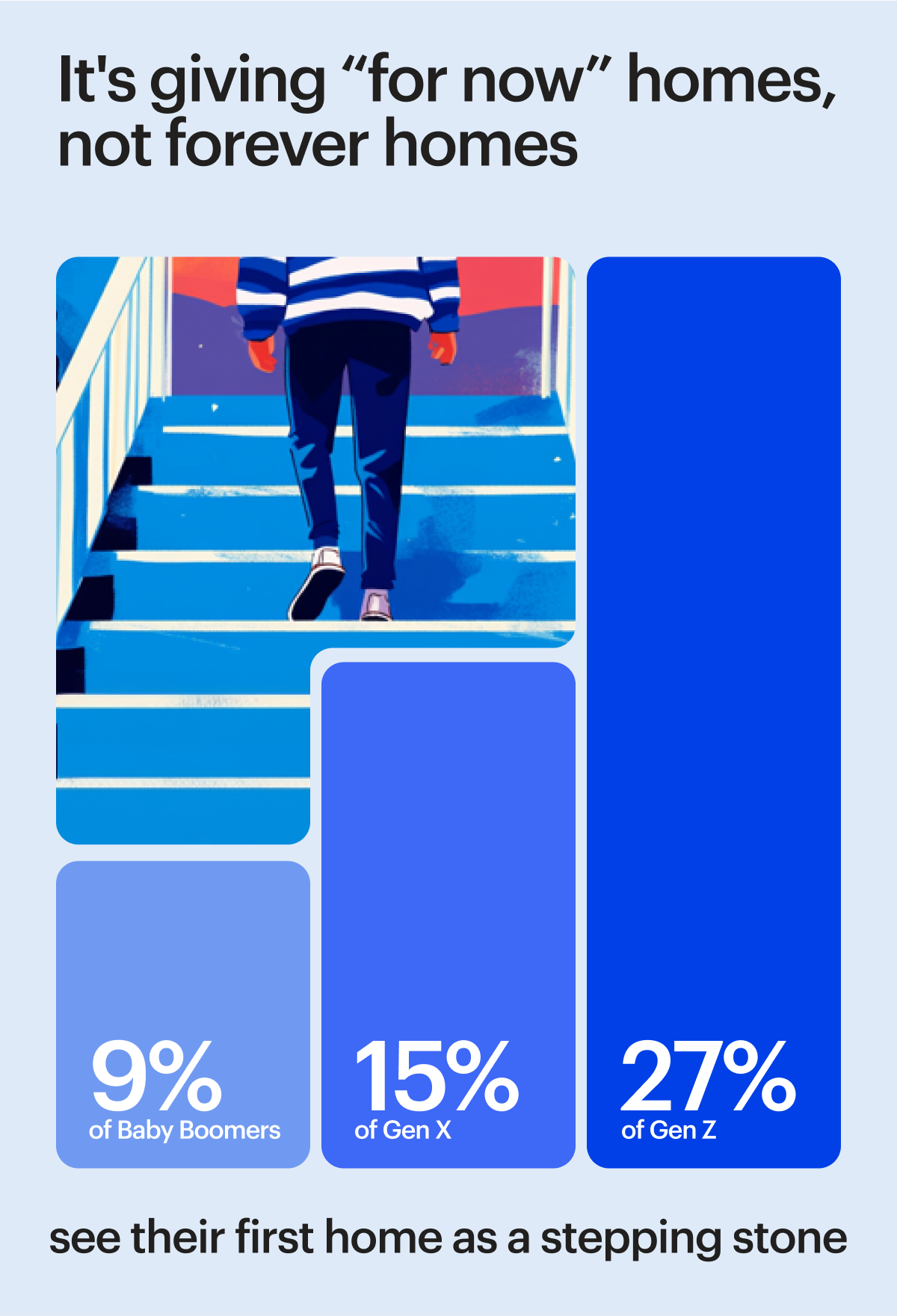 It's giving “for now” homes, not forever homes

9%
of Baby Boomers

15%
of Gen X

27%
of Gen Z

see their first home as a stepping stone