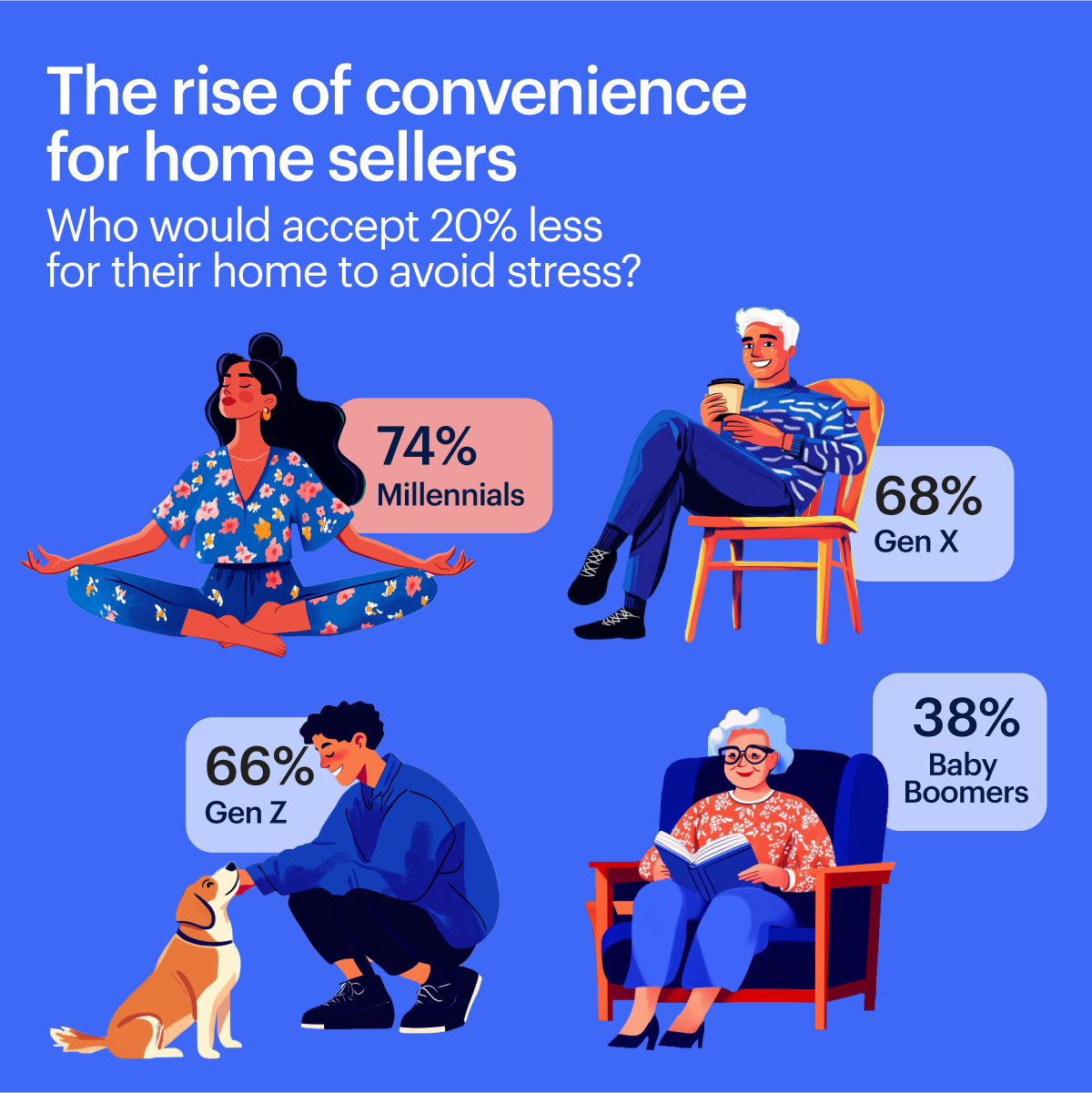 The rise of convenience for home sellers

Who would accept 20% less for their home to avoid stress?

74%
Millennials

68%
Gen X

66%
Gen Z

38%
Baby Boomers