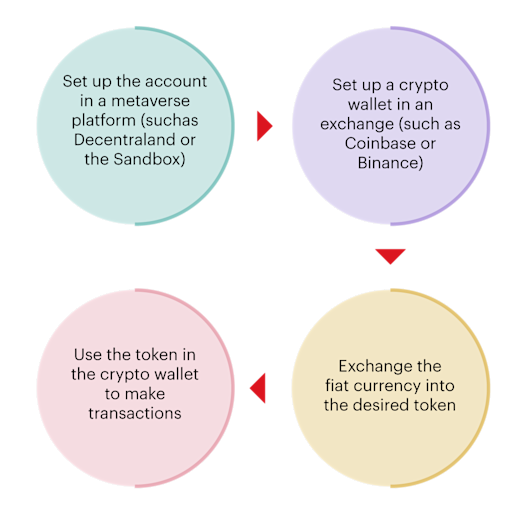 Set up the account in a metaverse platform (suchas Decentraland or the Sandbox)

Set up a crypto wallet in an exchange (such as Coinbase or Binance)

Exchange the fiat currency into the desired token

Use the token in the crypto wallet to make transactions